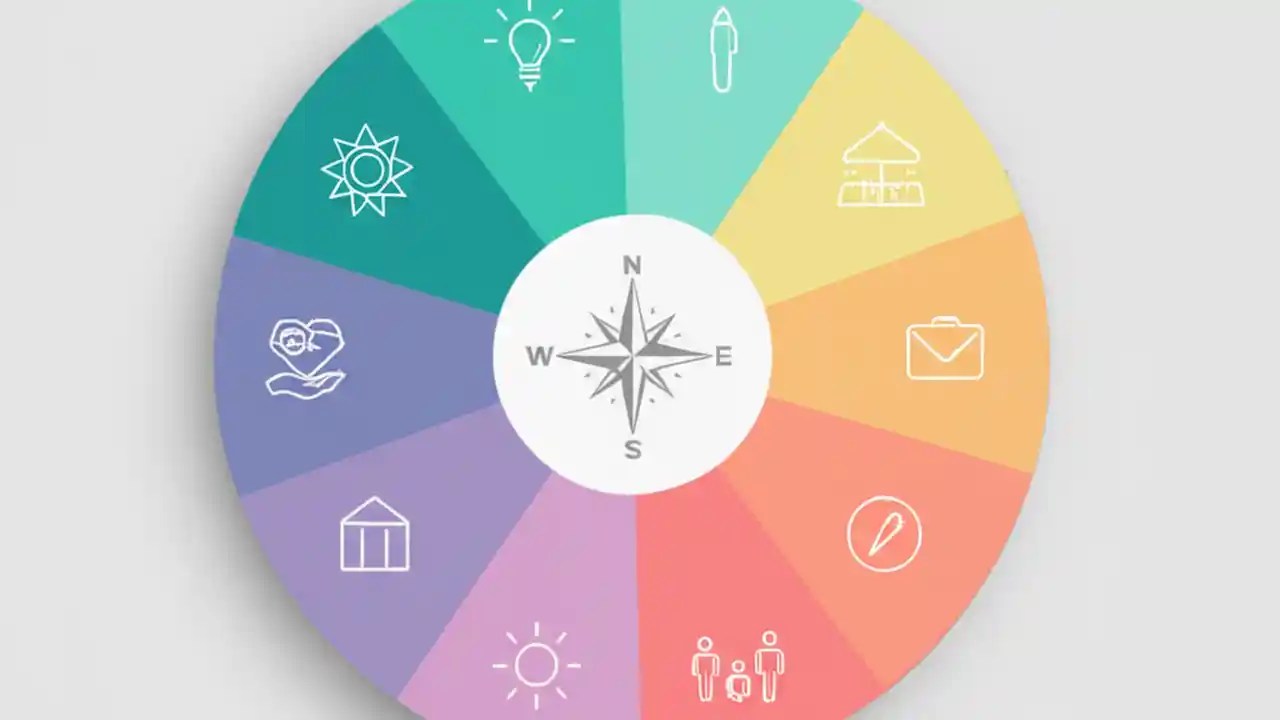 N
W
E
S