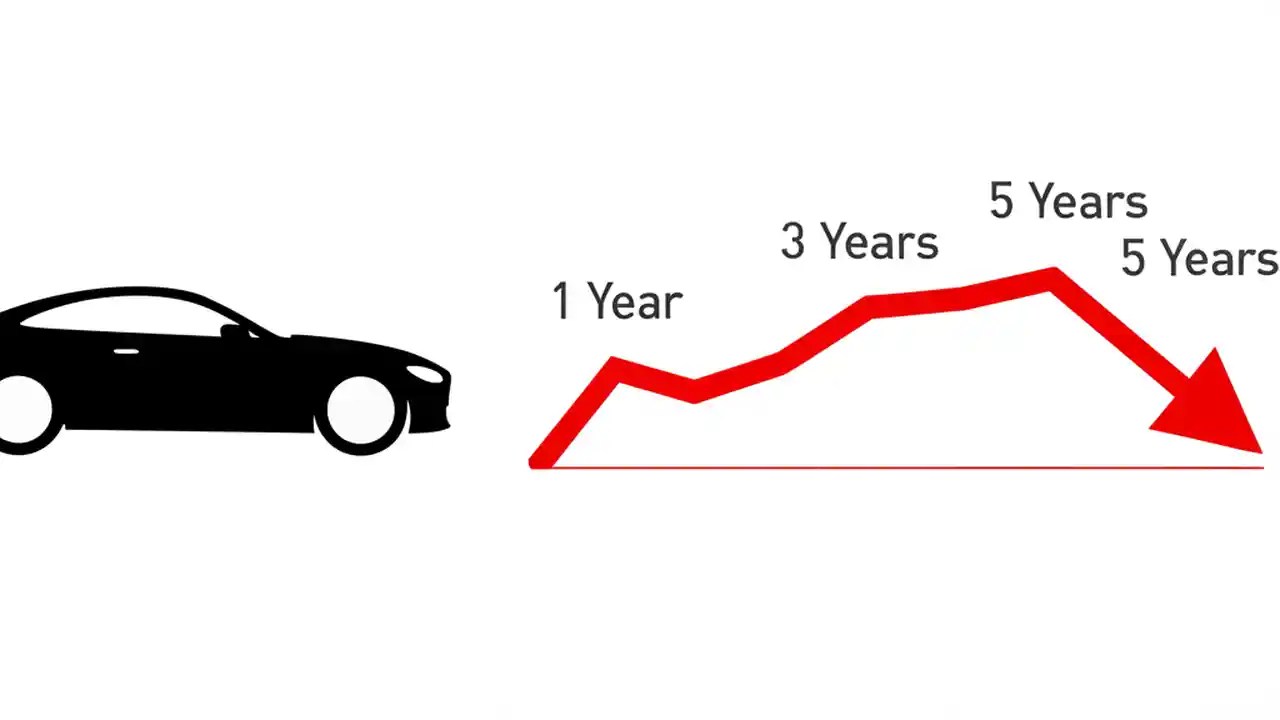 1 Year
3 Years
5 Years
5 Years