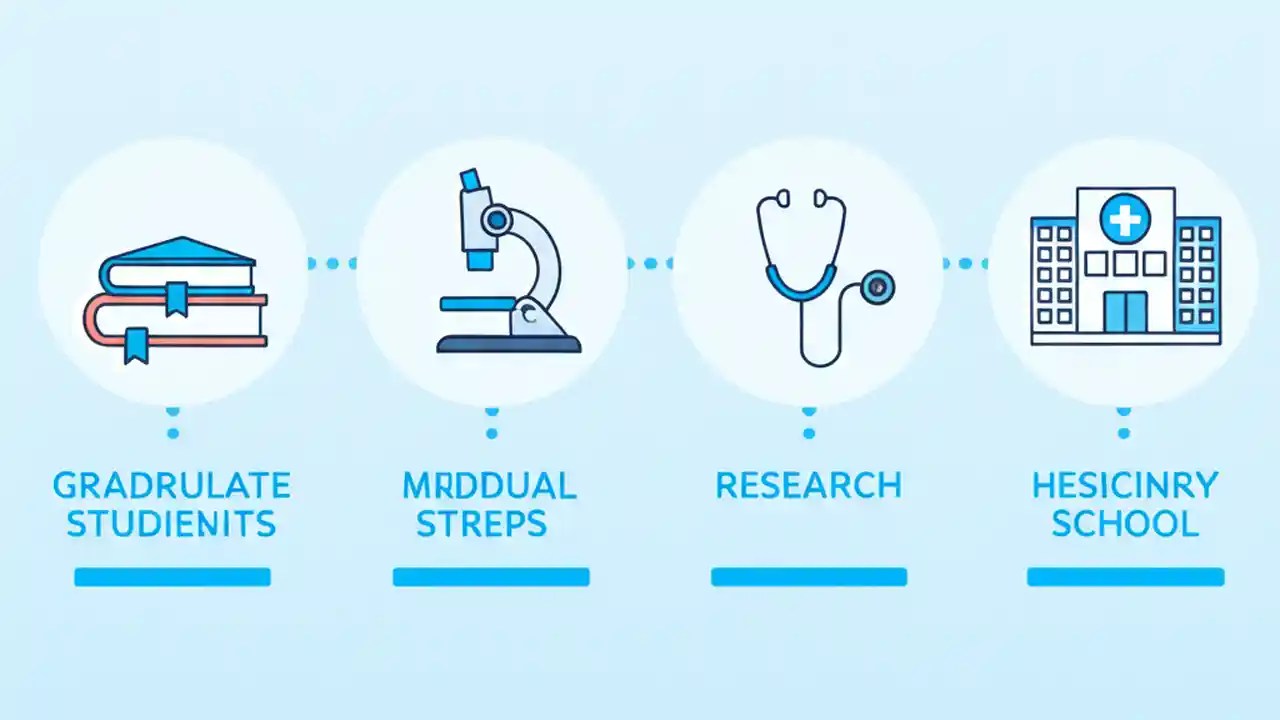 GRADRULATE STUDIENITS

MRDDUAL STREPS

RESEARCH

HESICINRY SCHOOL