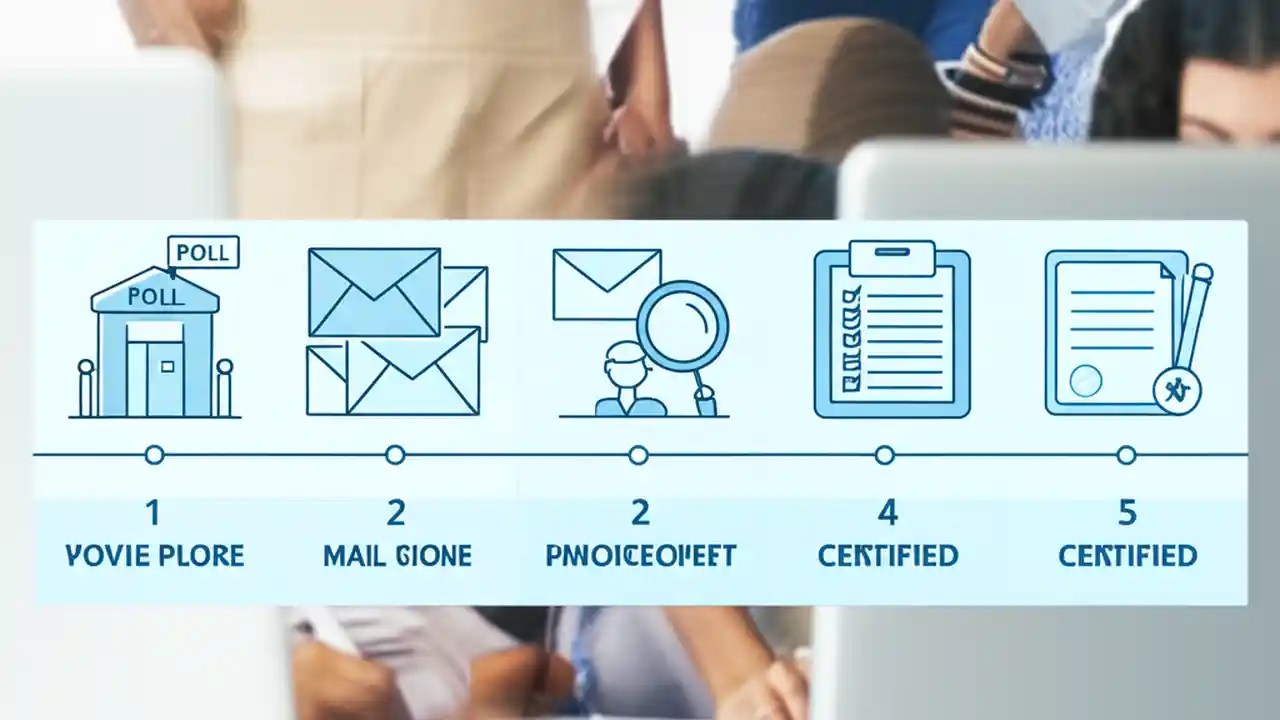 POLL

POLL

1
VOVIE PLORE

2
MAIL GIONE

2
PMOICEOPEET

4
CERTIFIED

5
CERTIFIED