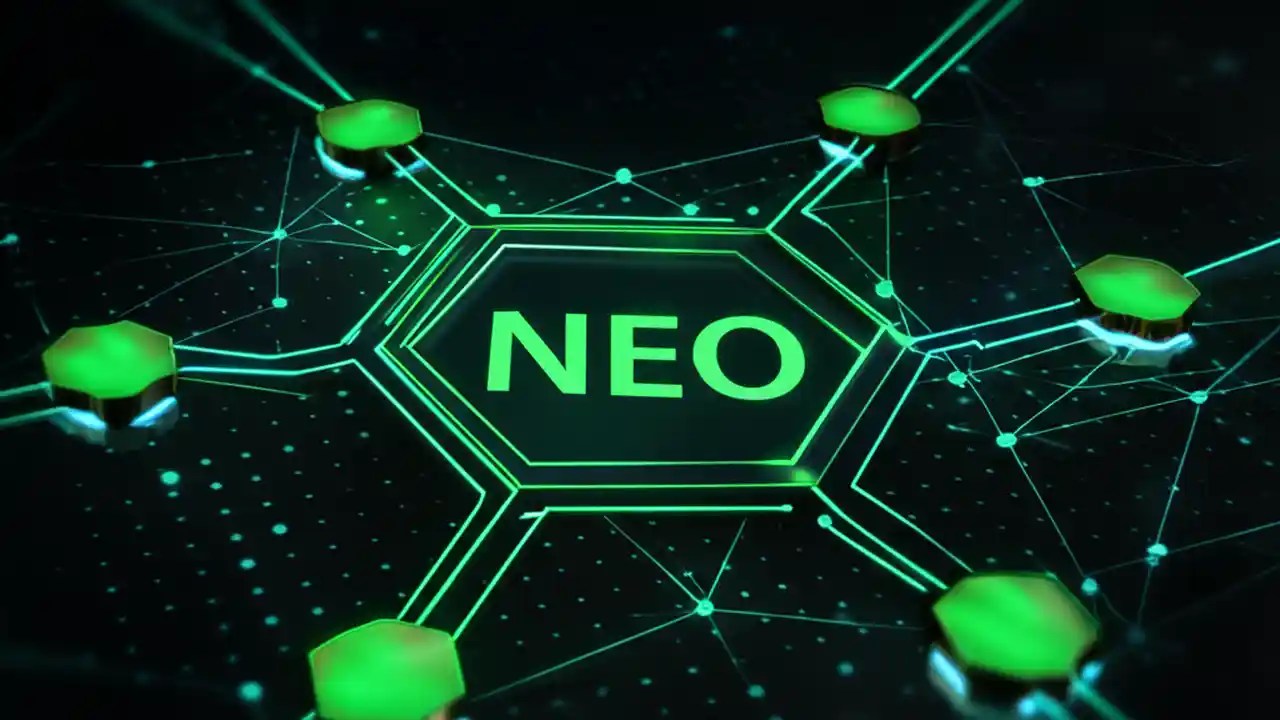 NEO