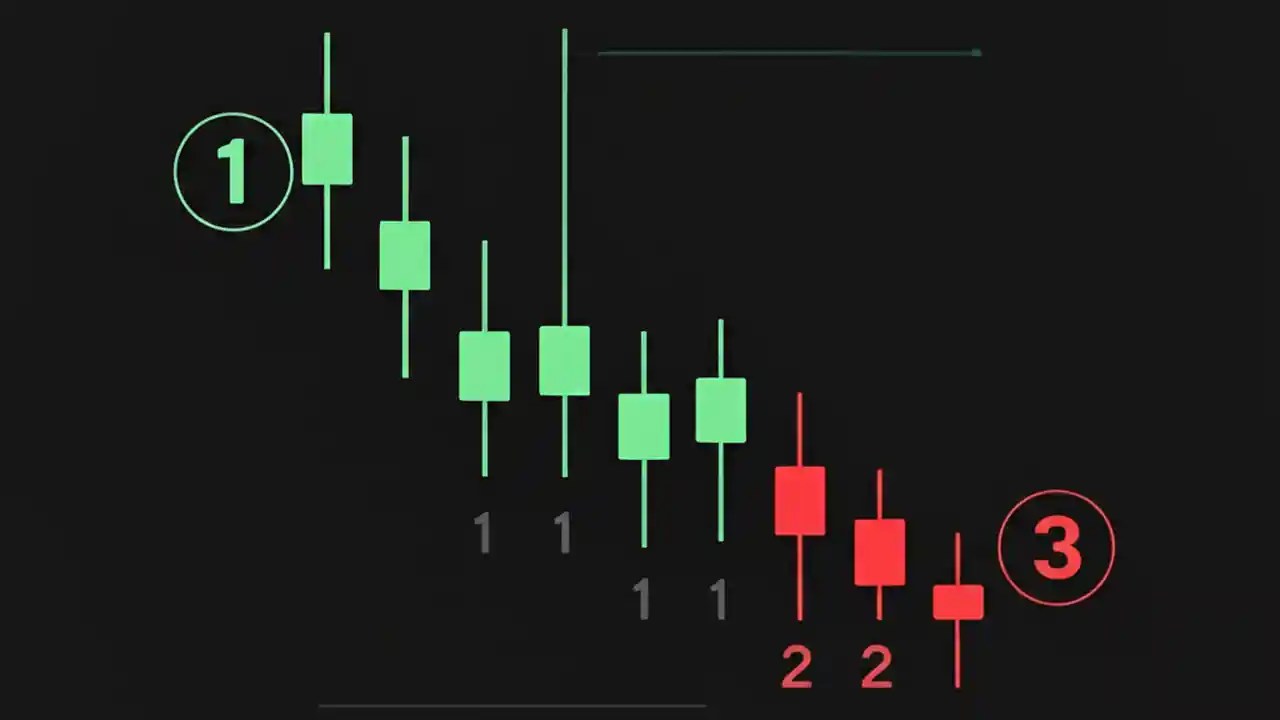 1

1 1

1 1

2 2

3