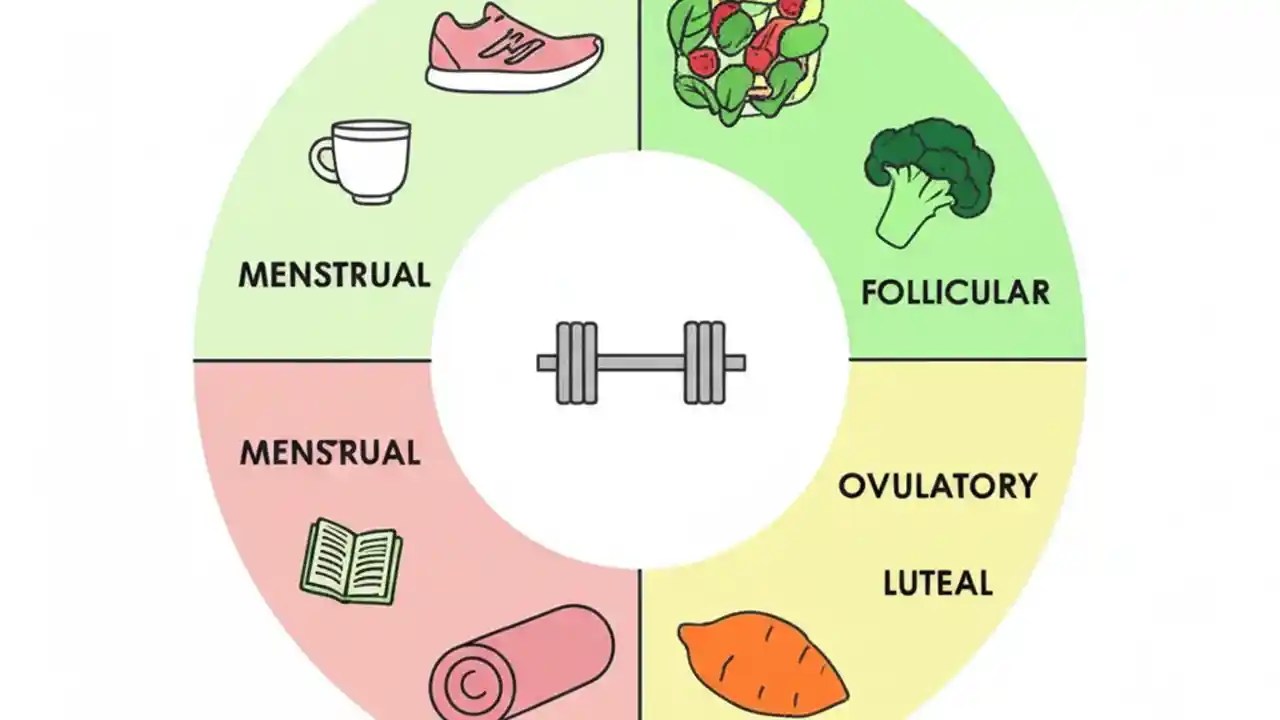 MENSTRUAL

FOLLICULAR

MENS'RUAL

OVULATORY

LUTEAL