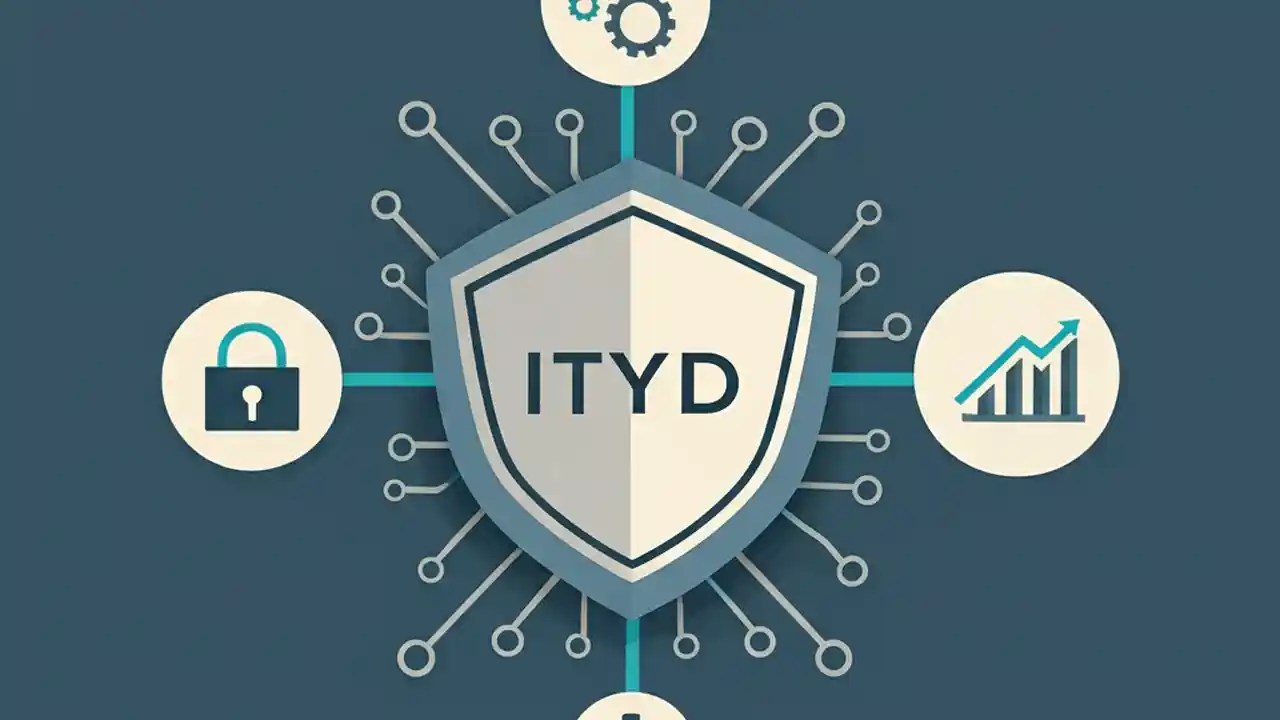 ITYD