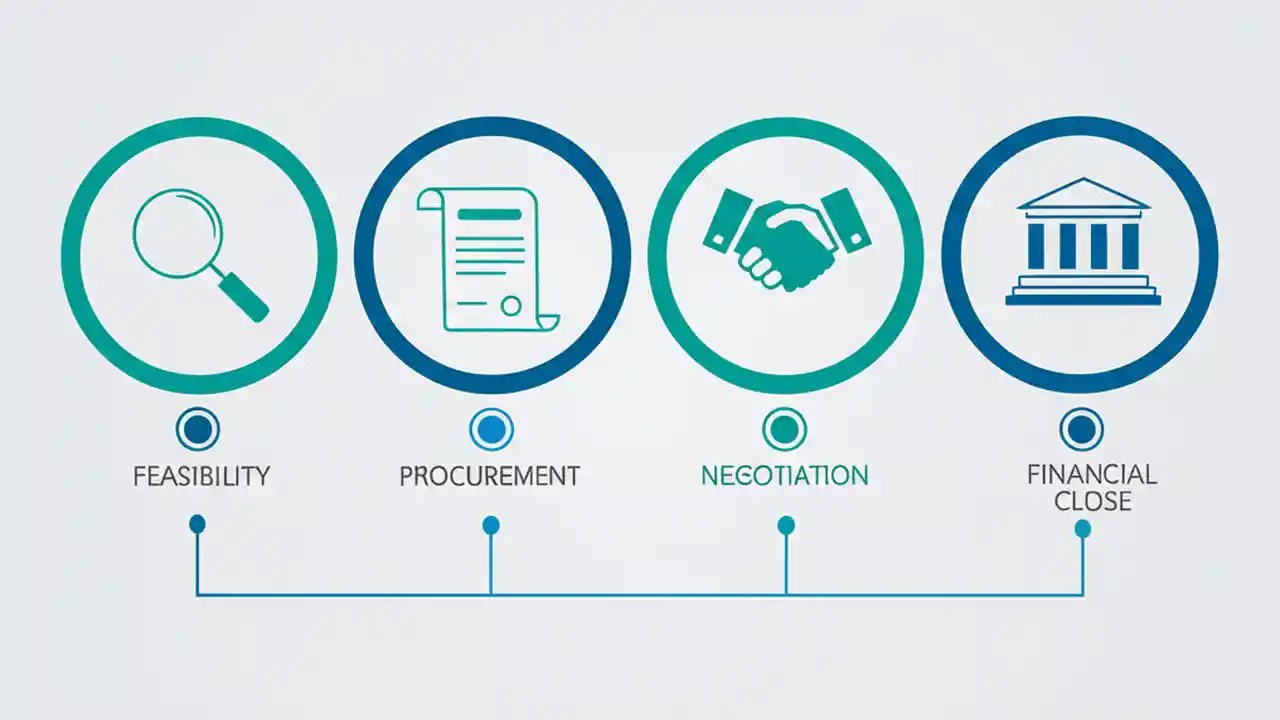 FEASIBILITY

PROCUREMENT

NEGOTIATION

FINANCIAL CLOSE