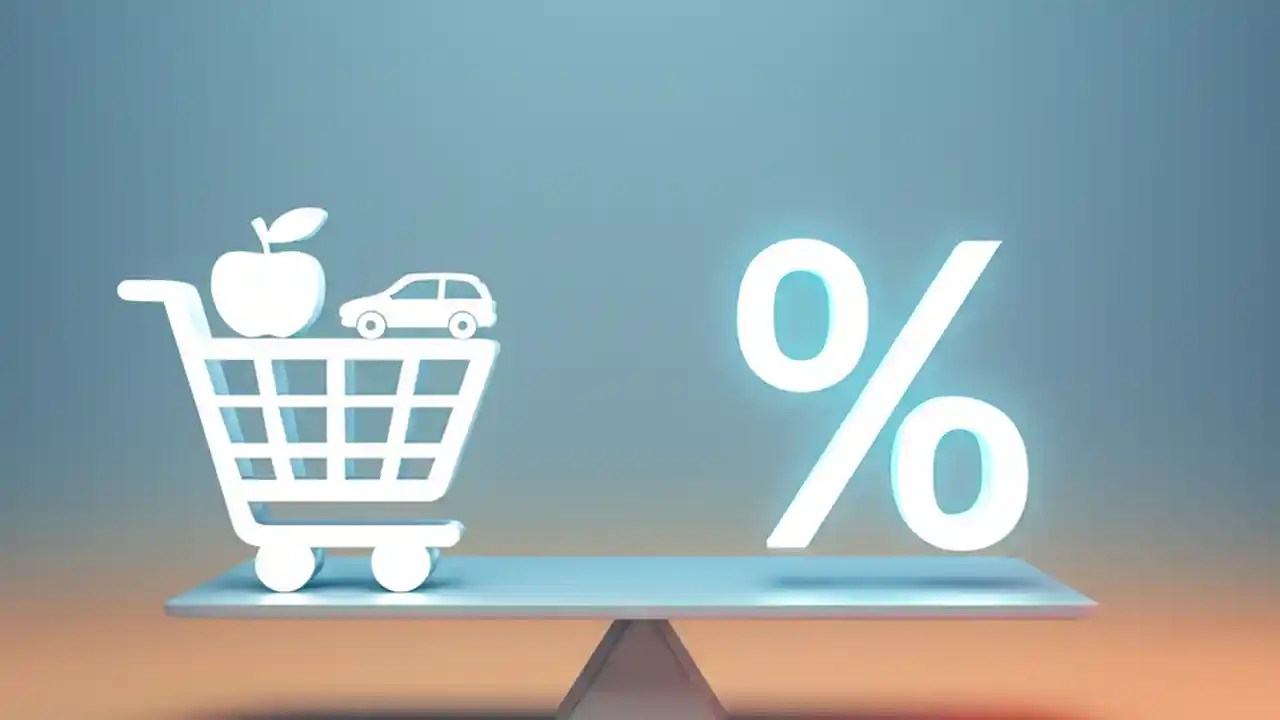 %