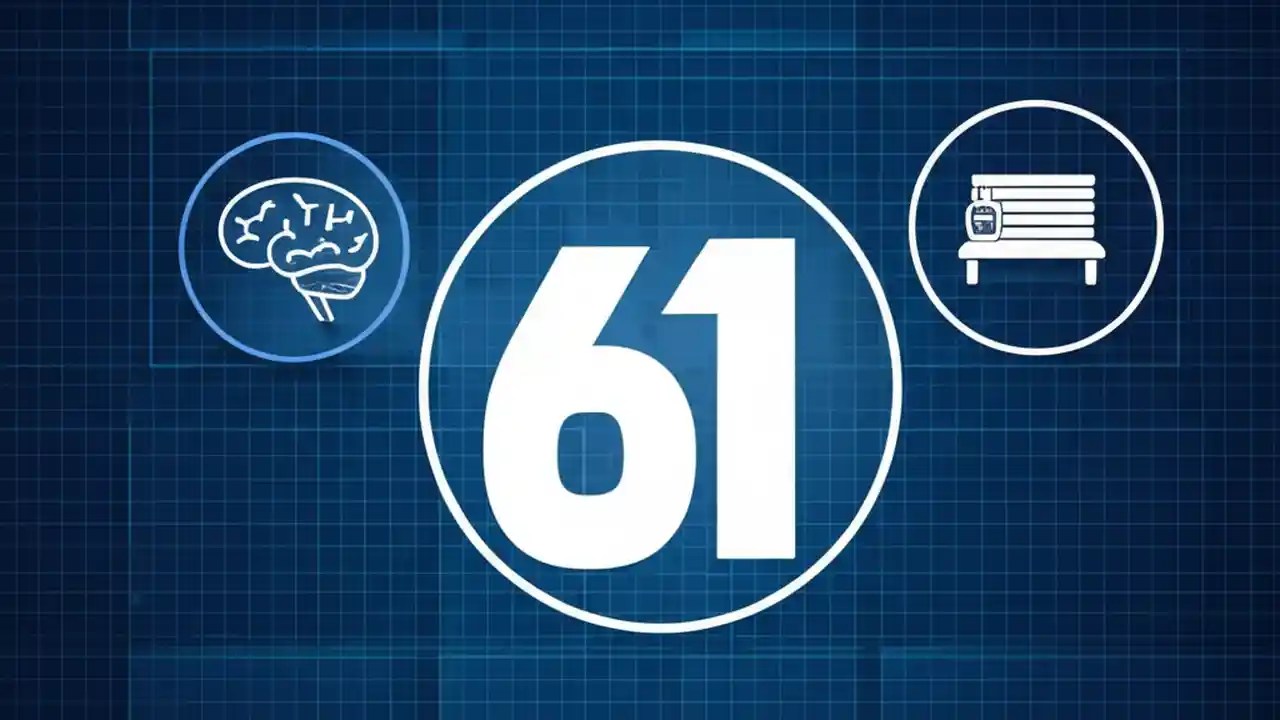 61