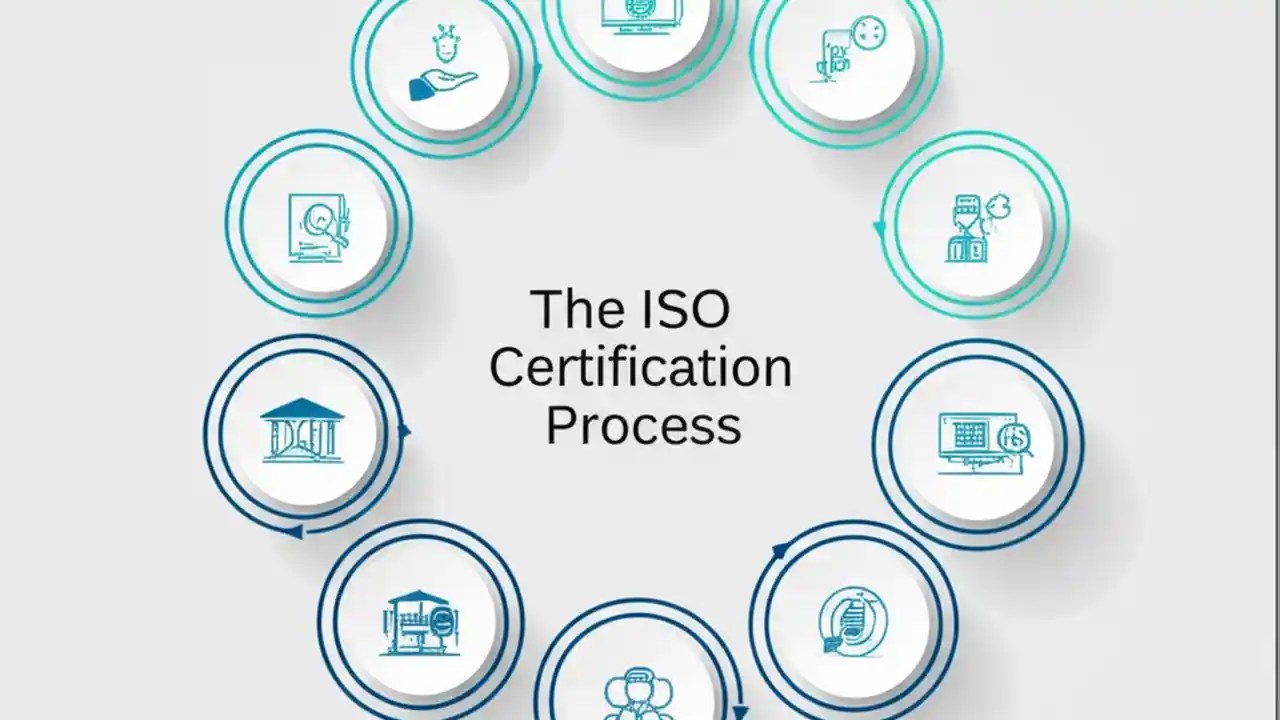 The ISO Certification Process