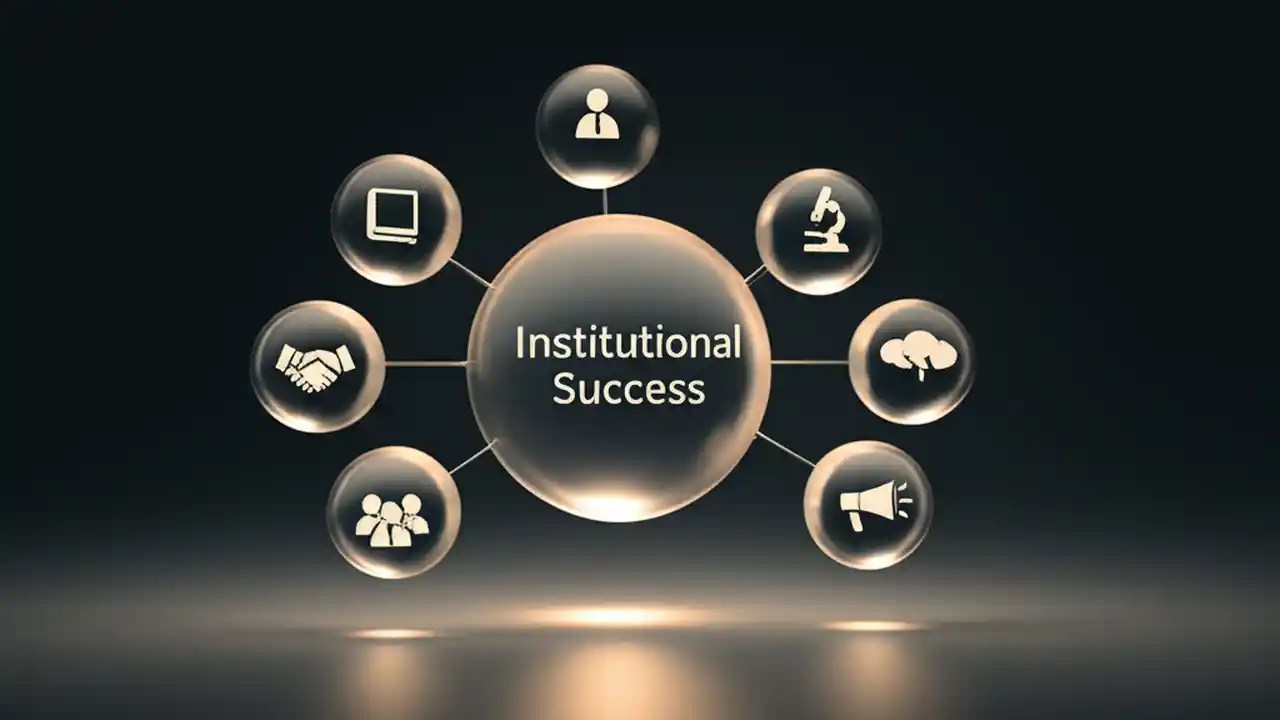 Institutional Success