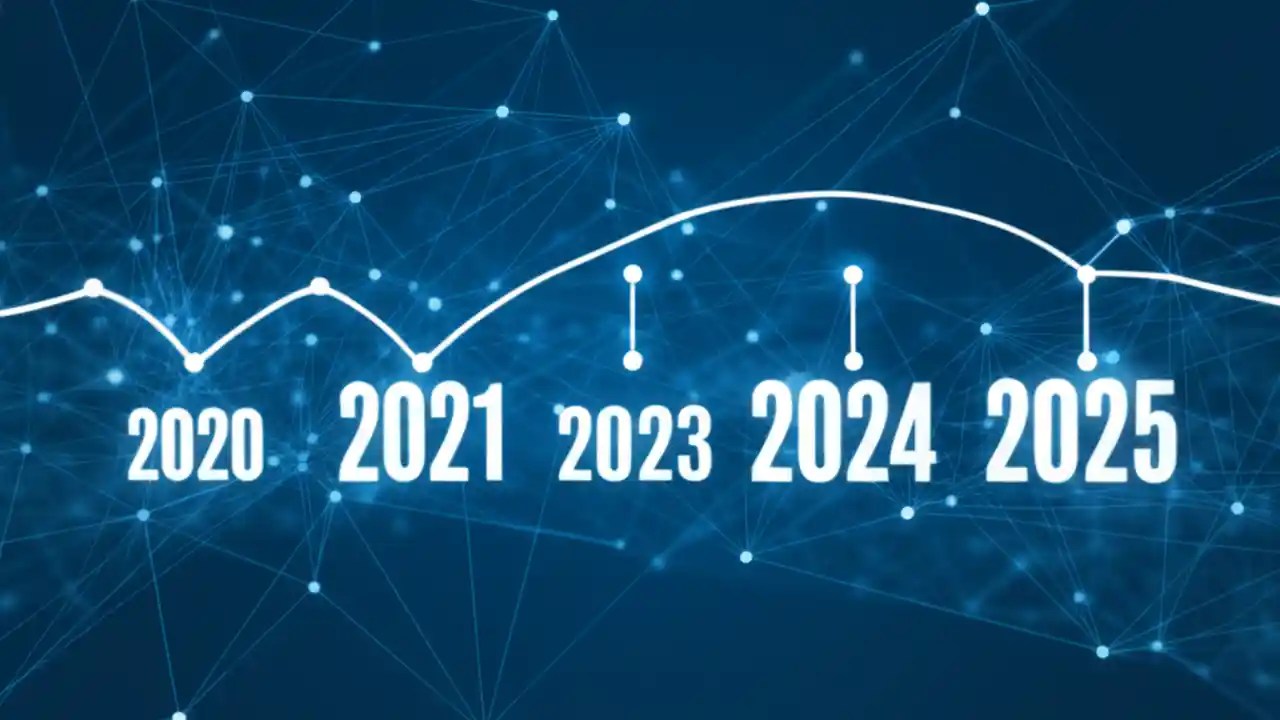 2020 2021 2023 2024 2025