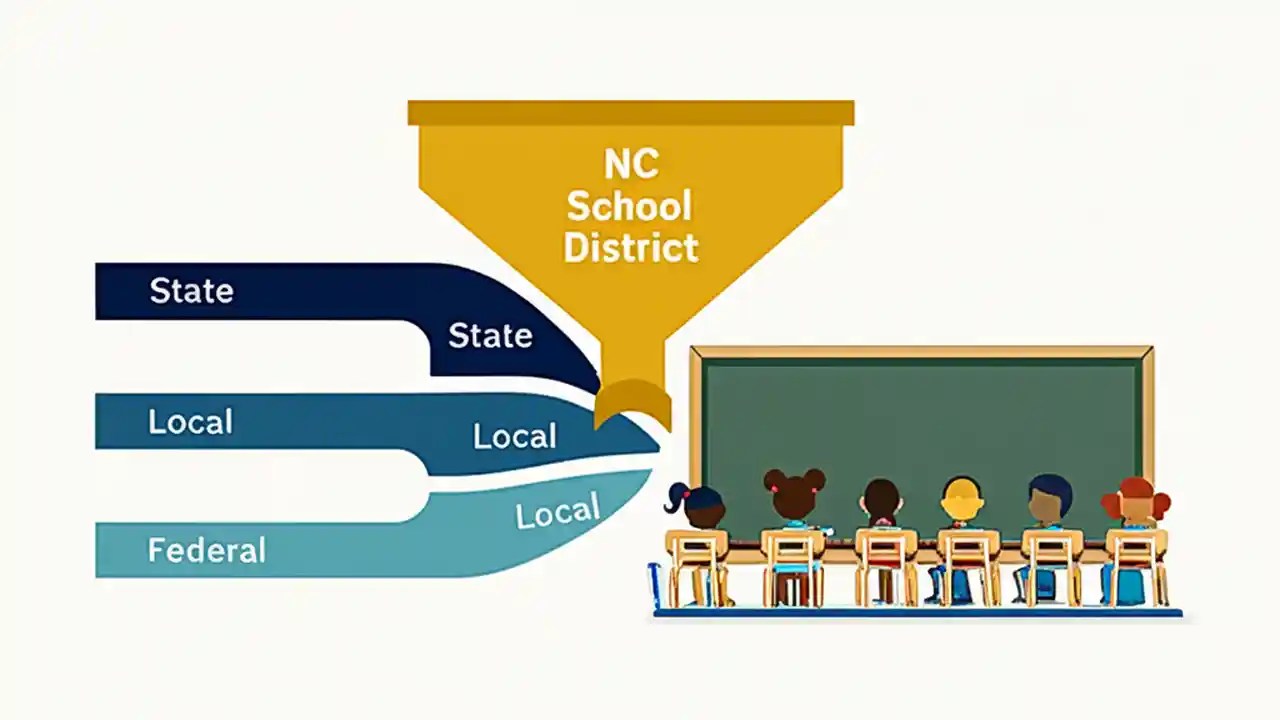 NC
School
District

State
State
Local
Local
Local
Federal