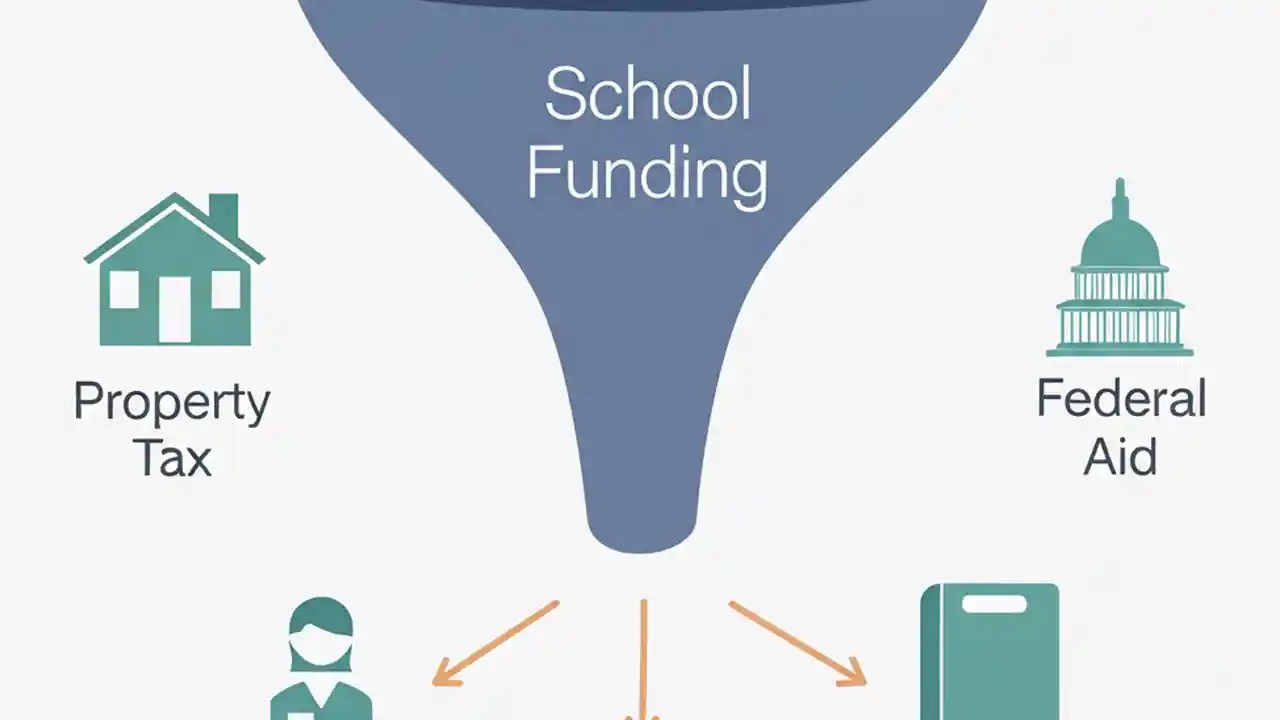 School Funding

Property Tax

Federal Aid