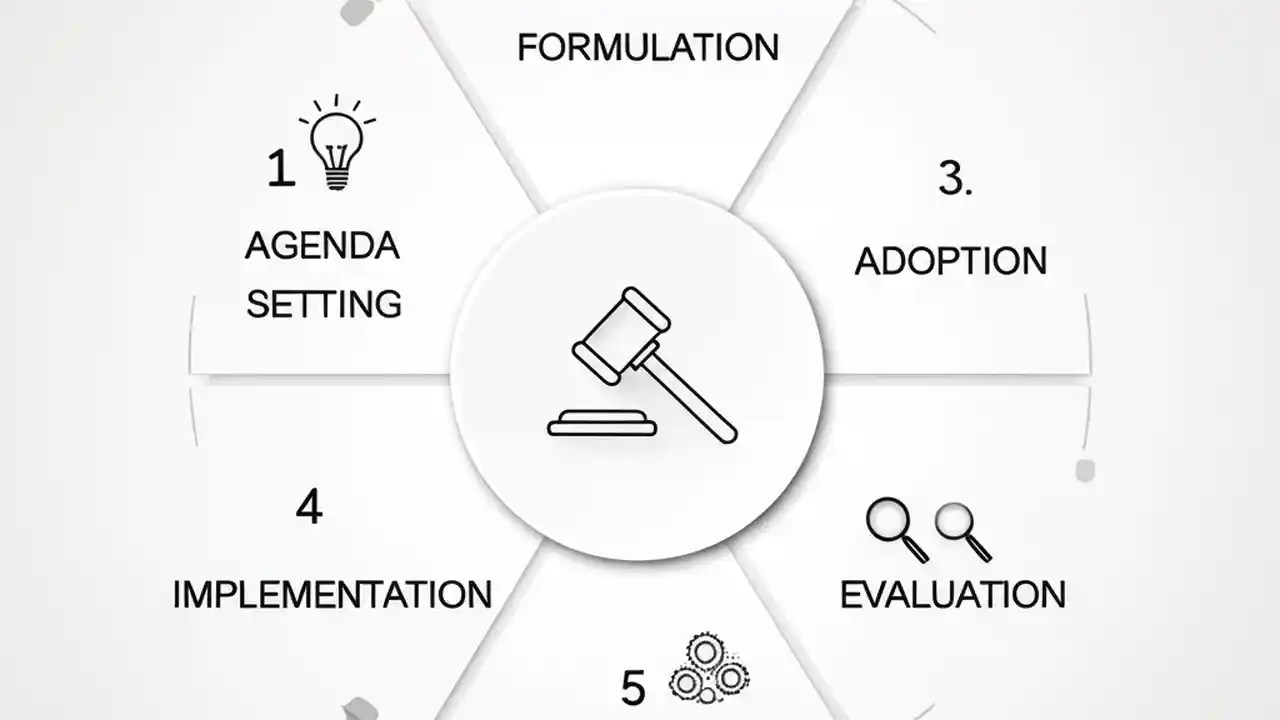 FORMULATION

1

AGENDA SETTING

3.

ADOPTION

4

IMPLEMENTATION

EVALUATION

5