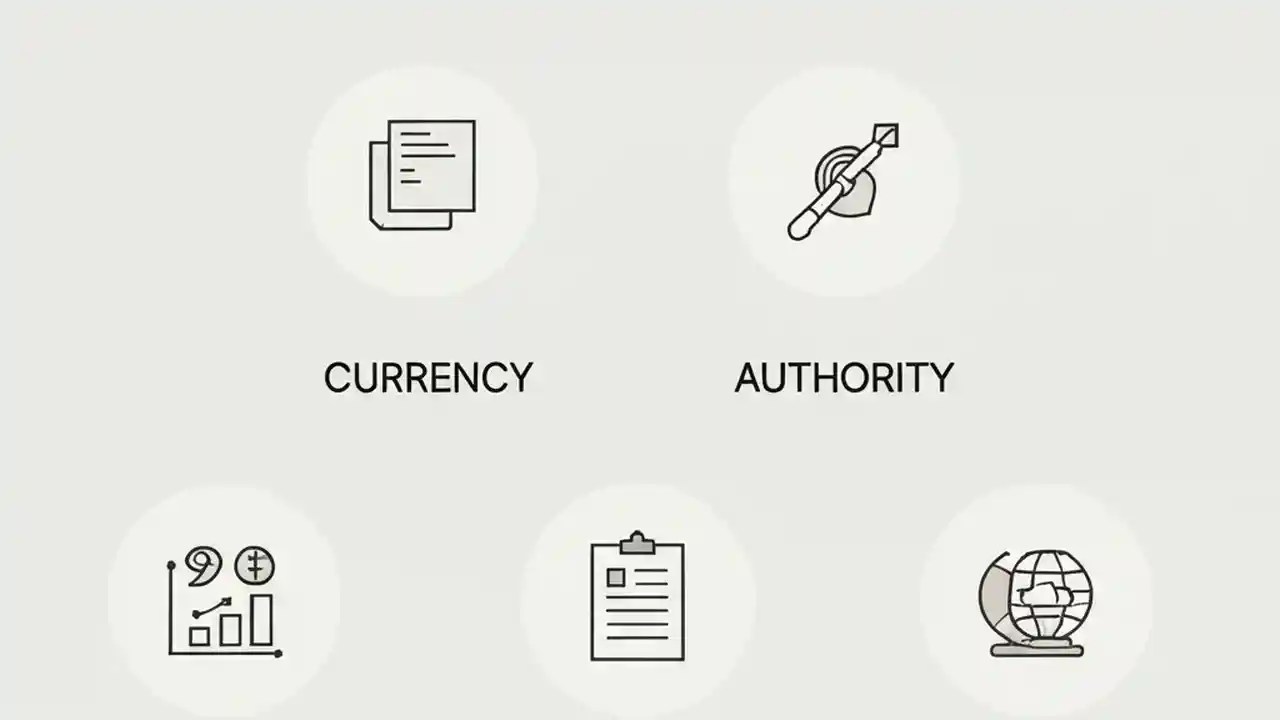 CURRENCY

AUTHORITY