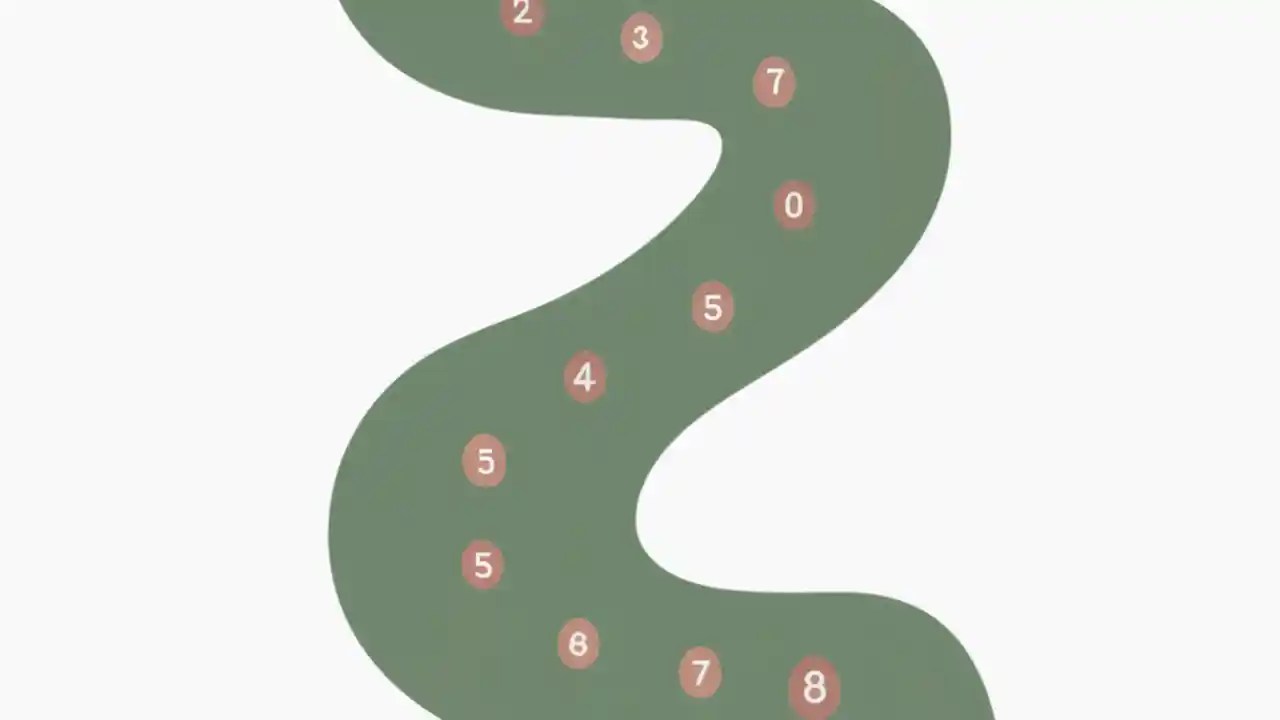 2
3
7
0
5
4
5
5
6
7
8