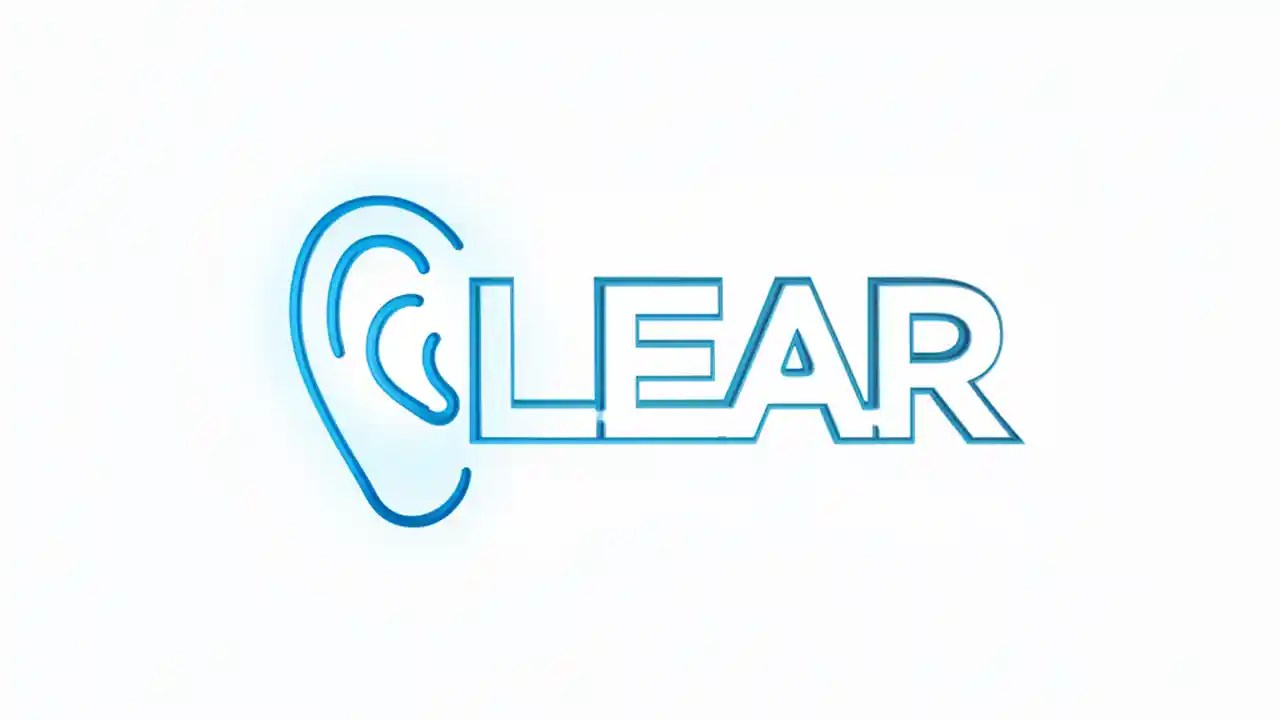 LEAR