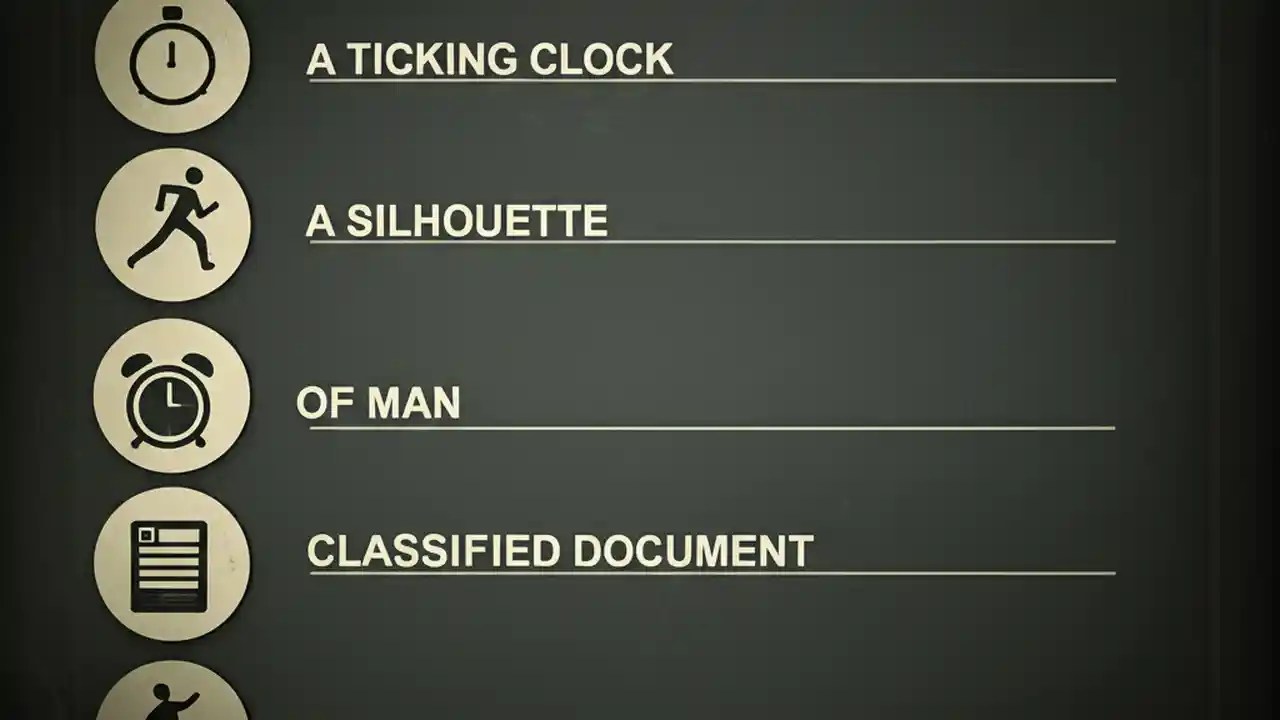 A TICKING CLOCK

A SILHOUETTE

OF MAN

CLASSIFIED DOCUMENT