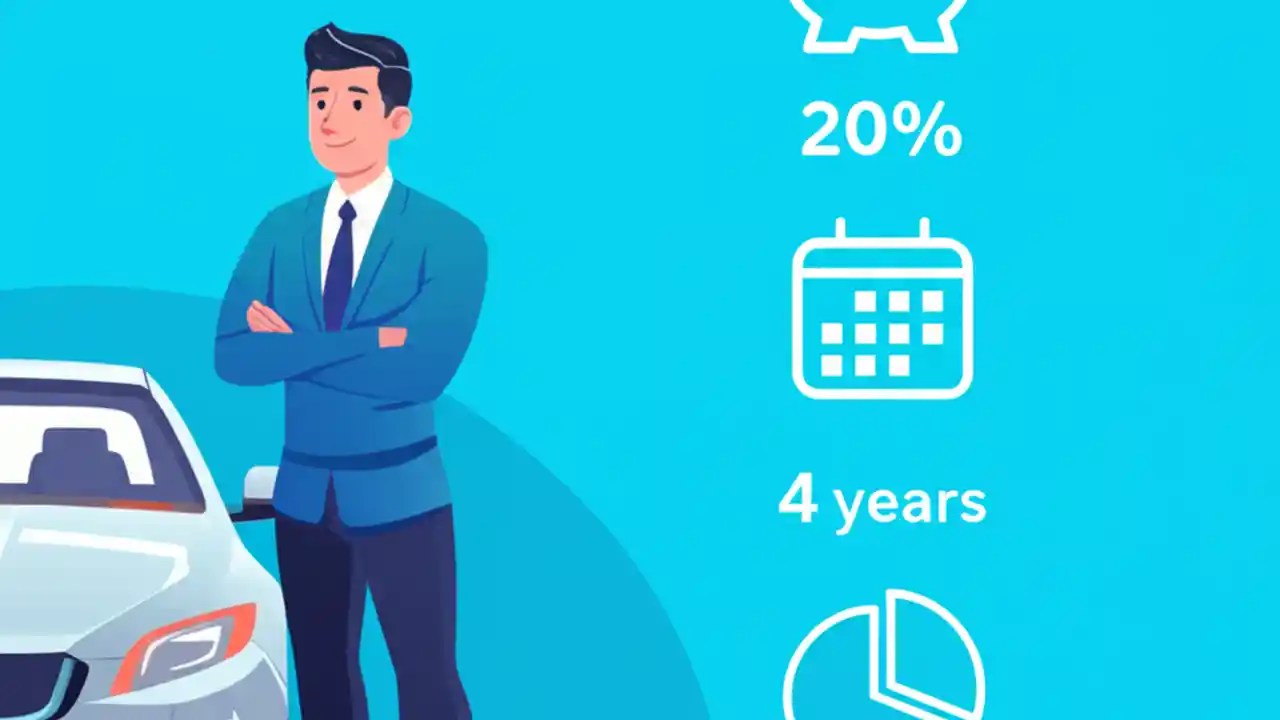 20%

4 years