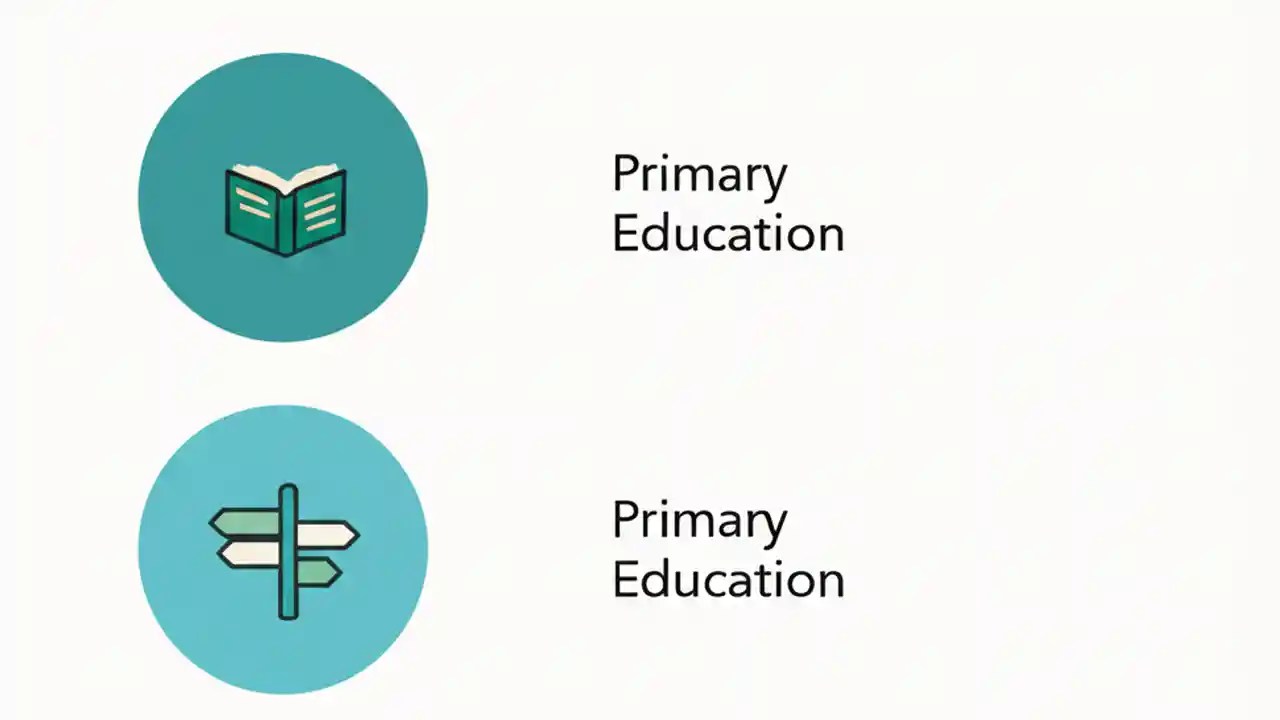 Primary Education

Primary Education