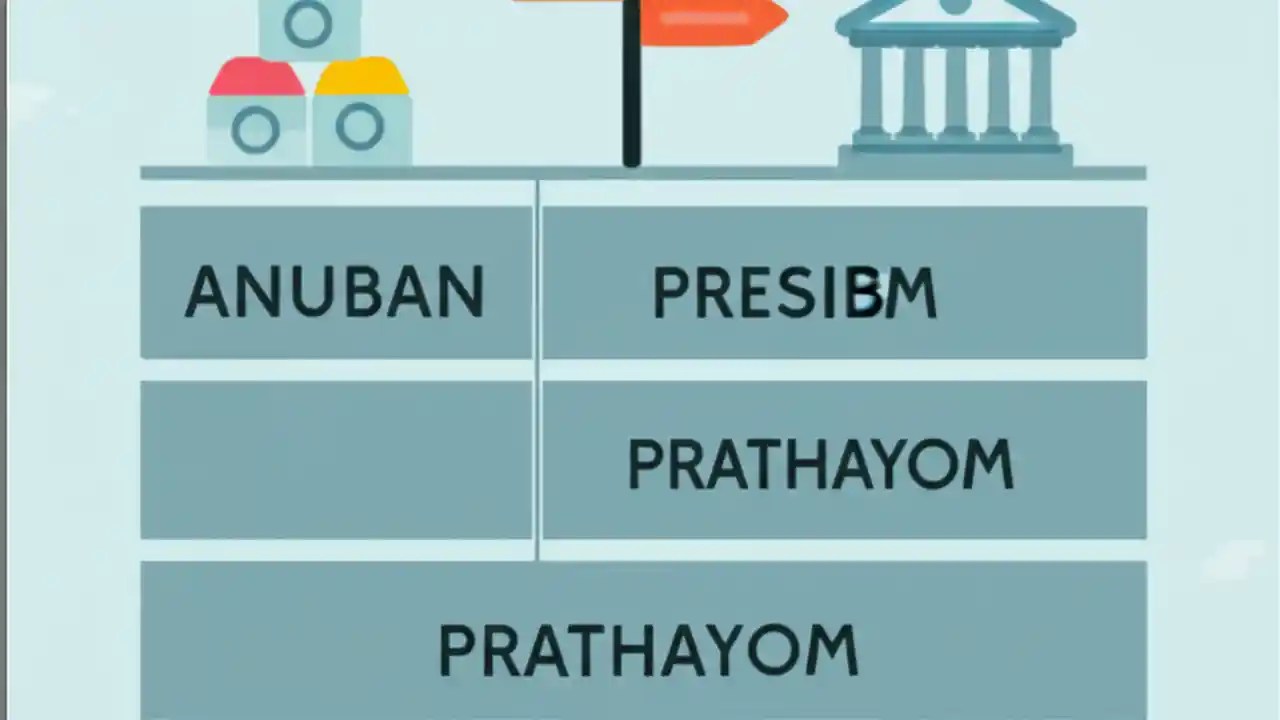 ANUBAN

PRESIBM

PRATHAYOM

PRATHAYOM