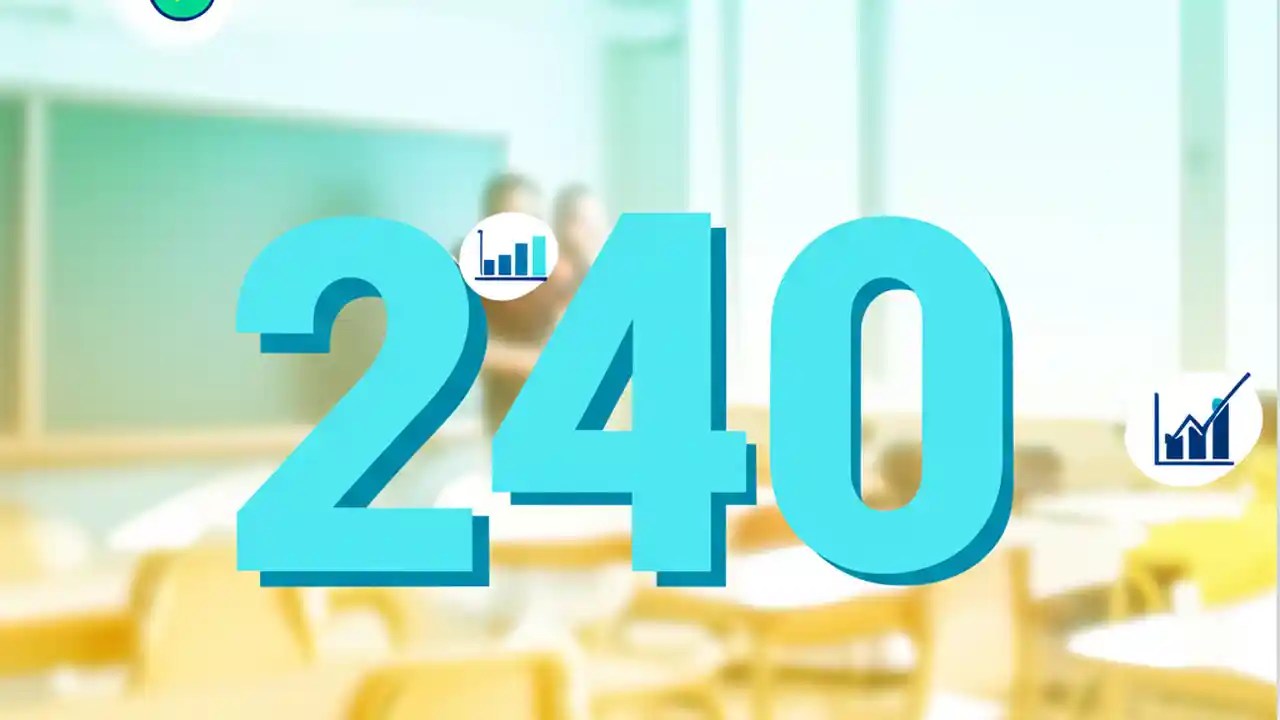 240