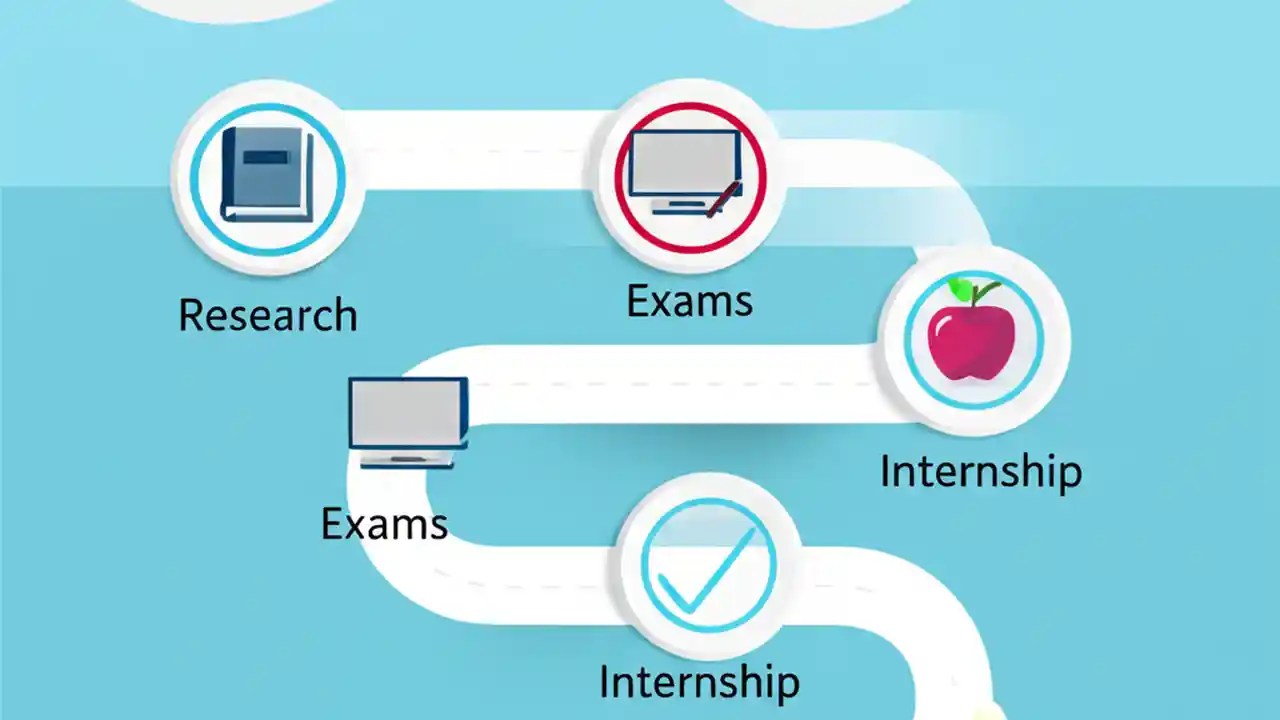 Research

Exams

Internship

Exams

Internship