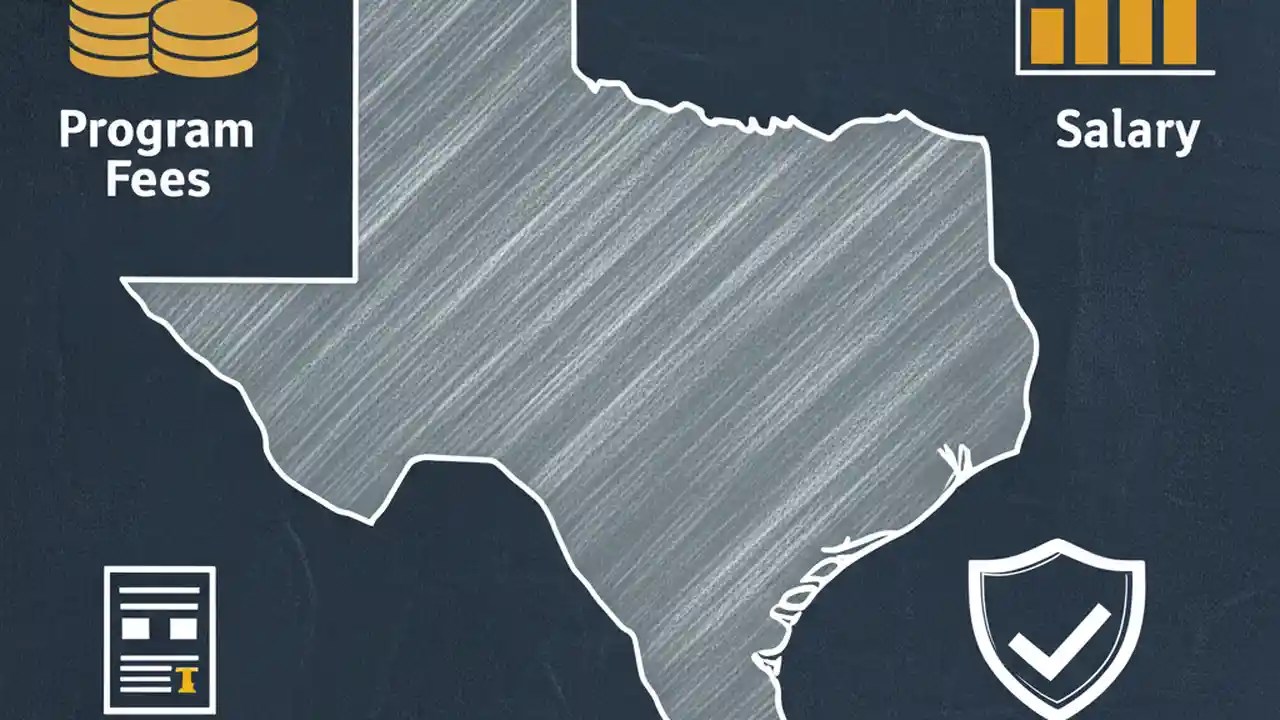 Program Fees

Salary