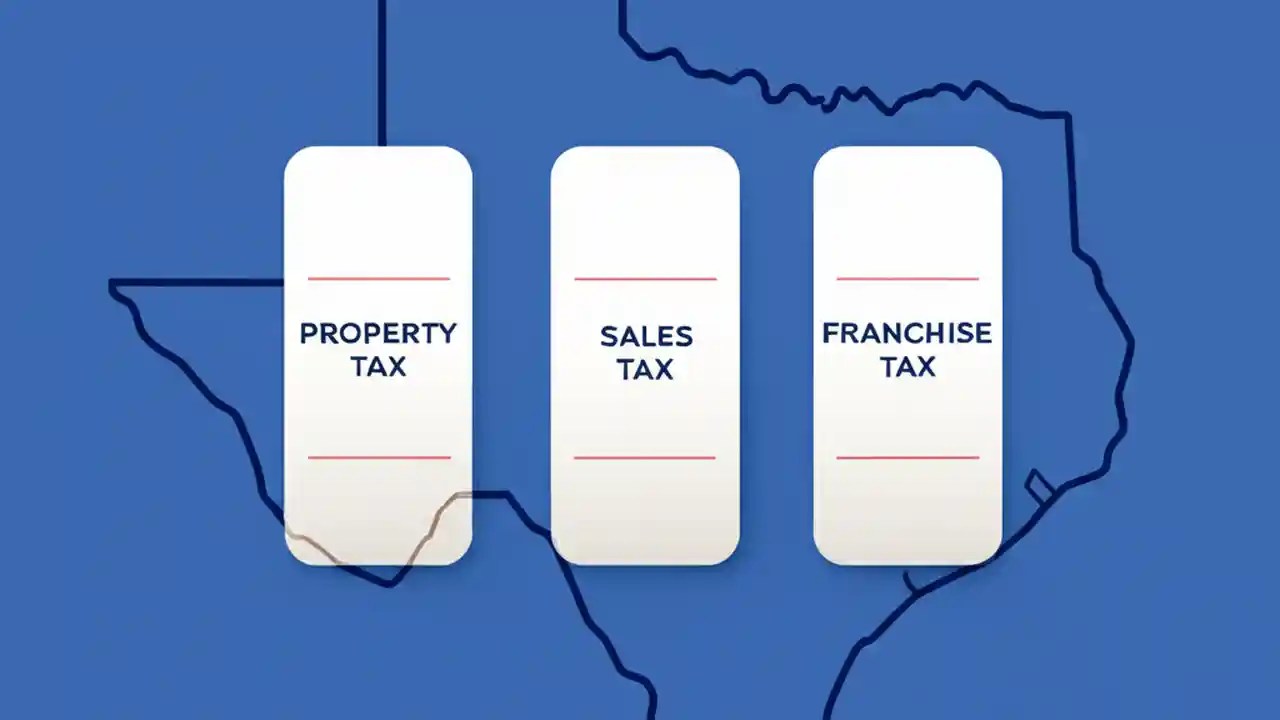 PROPERTY TAX

SALES TAX

FRANCHISE TAX