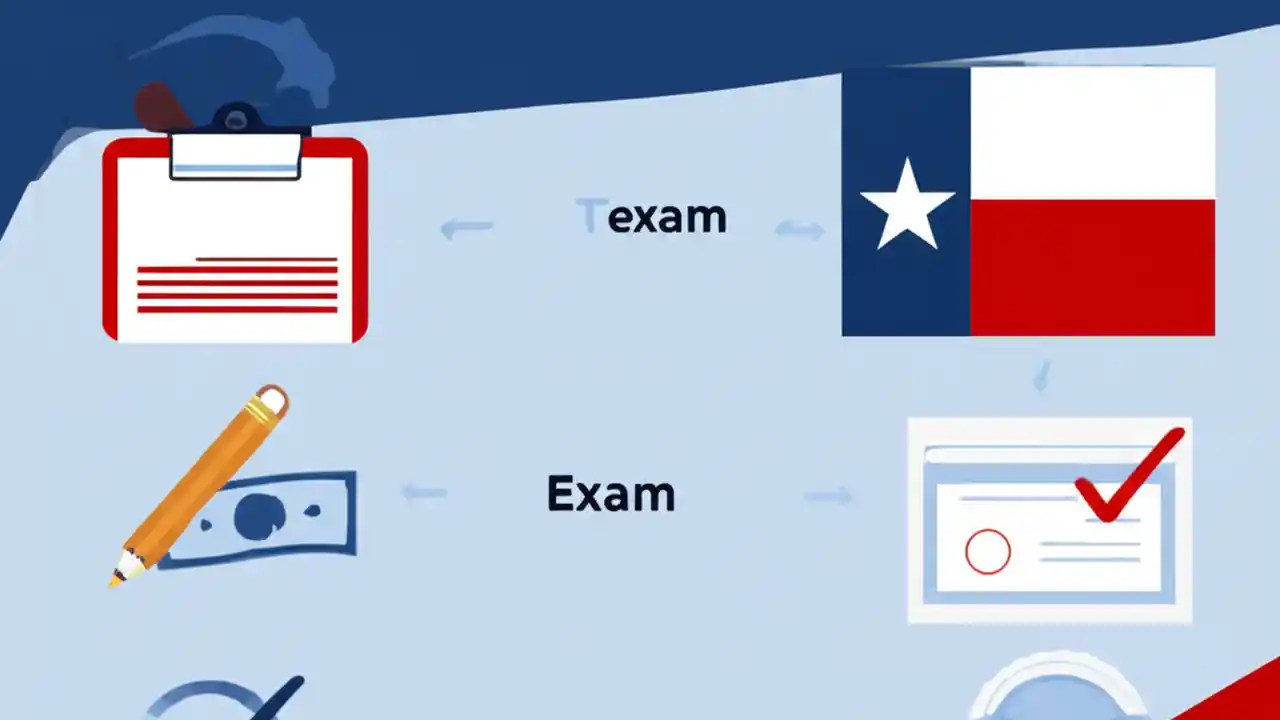 Texam

Exam