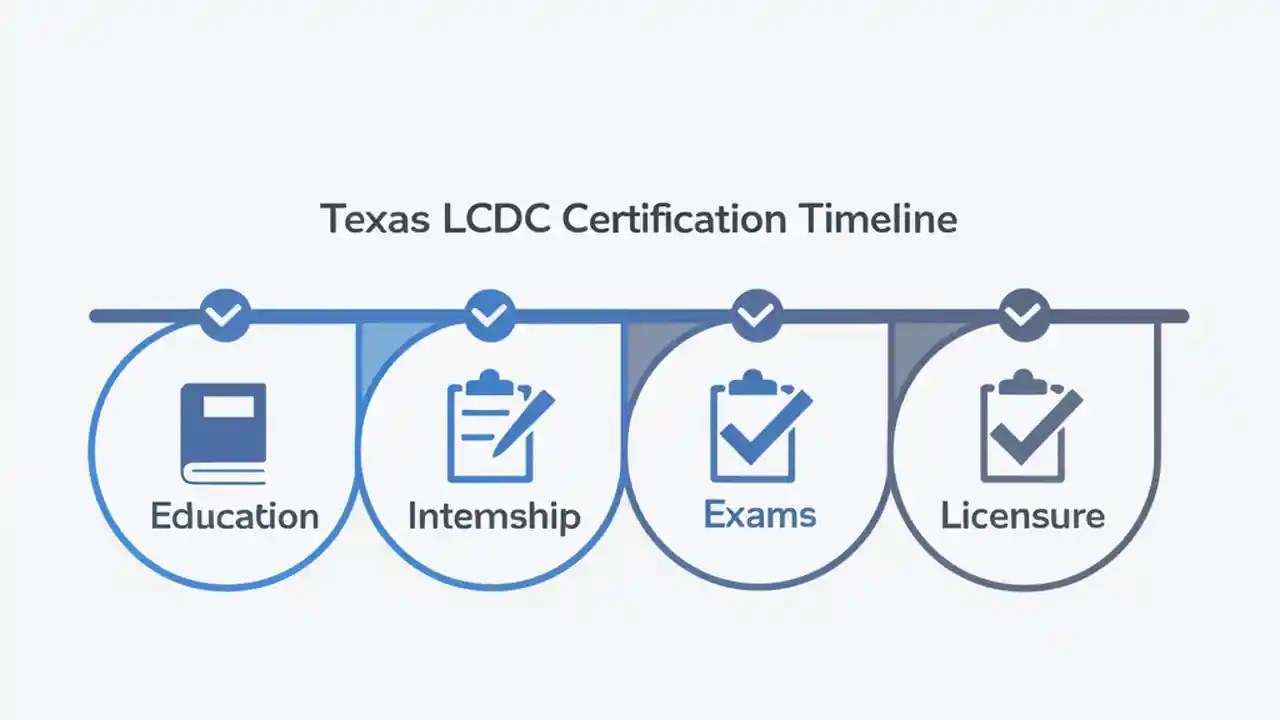 Texas LCDC Certification Timeline

Education

Intemship

Exams

Licensure