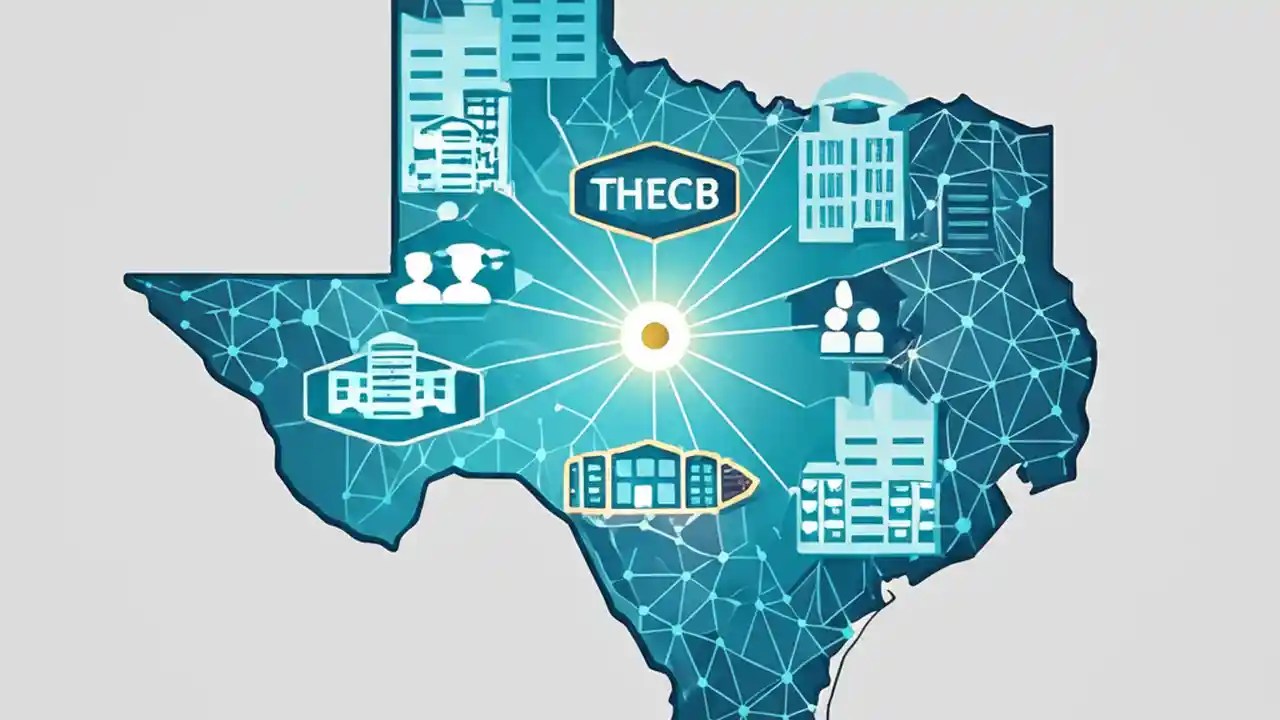 THECB