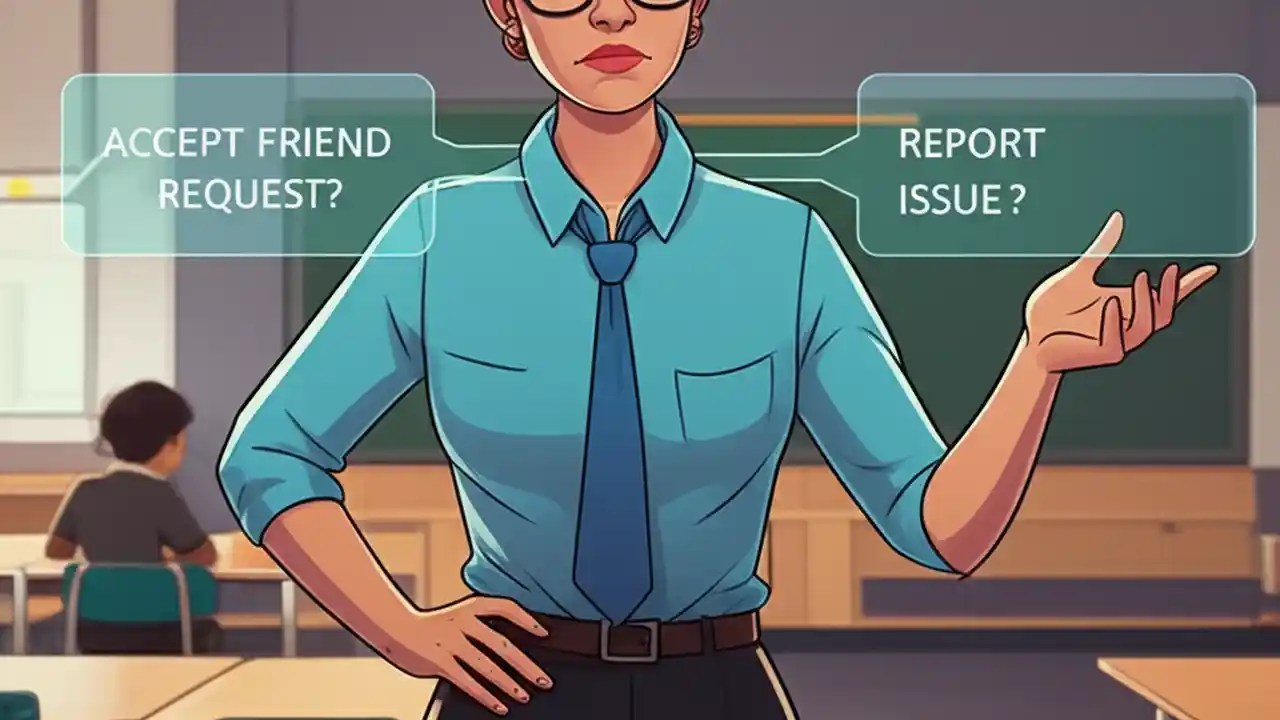 ACCEPT FRIEND REQUEST?

REPORT ISSUE ?