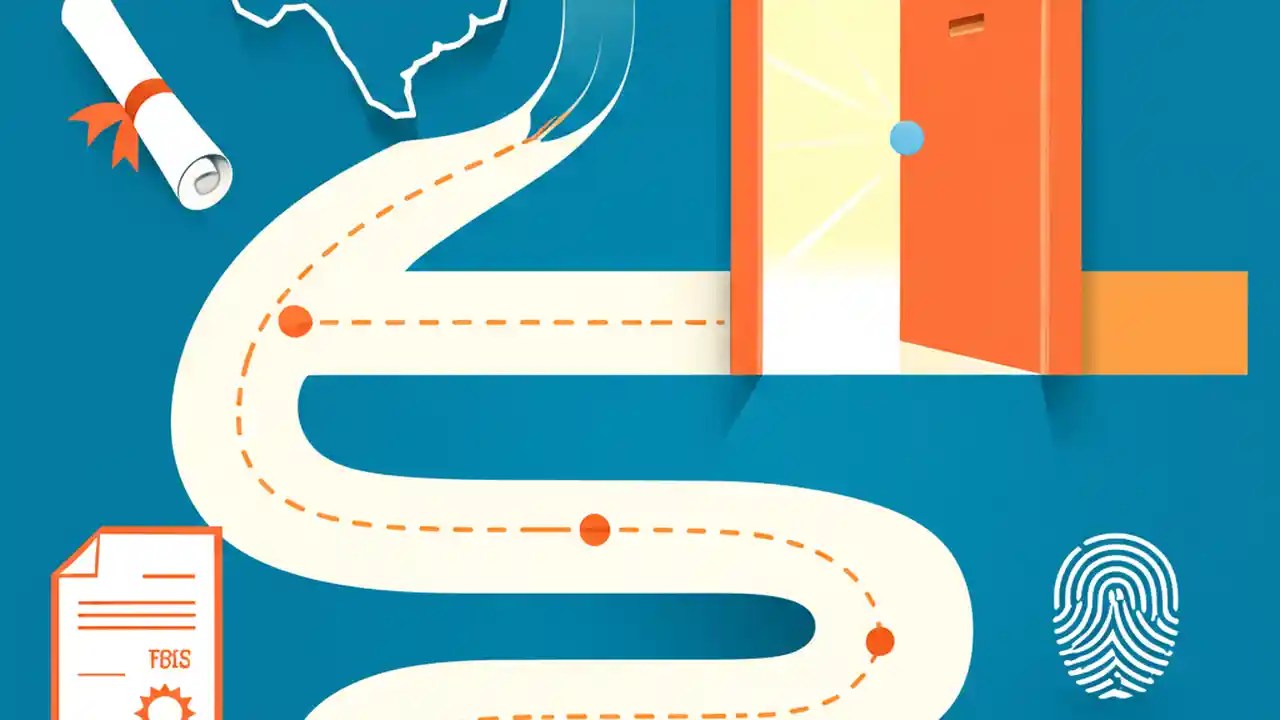 FBIS