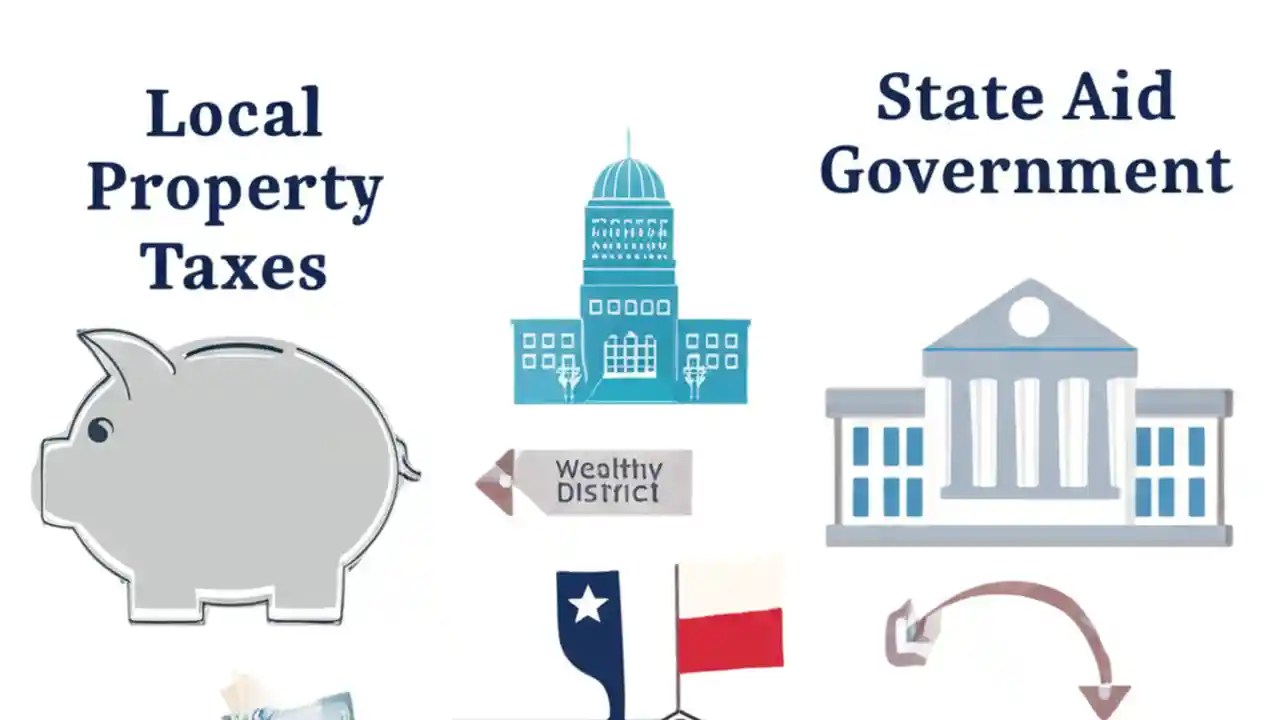 Local Property Taxes

State Aid Government

Wealthy District