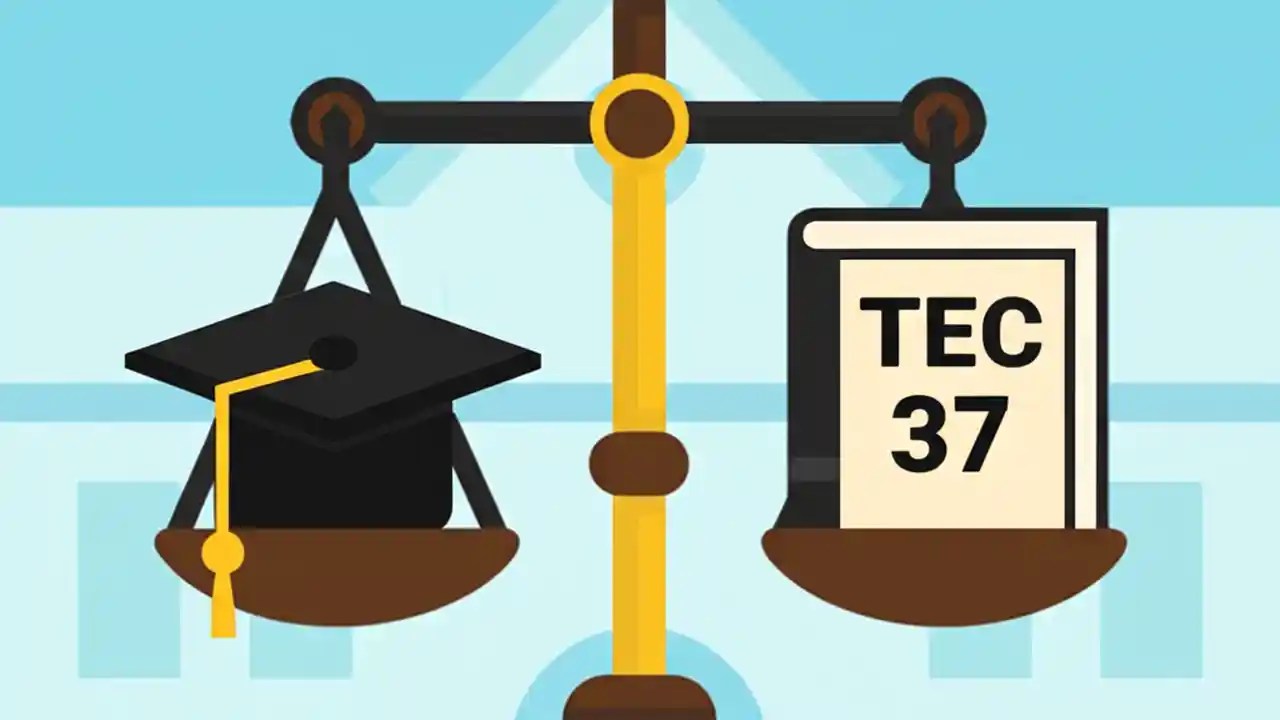 TEC
37