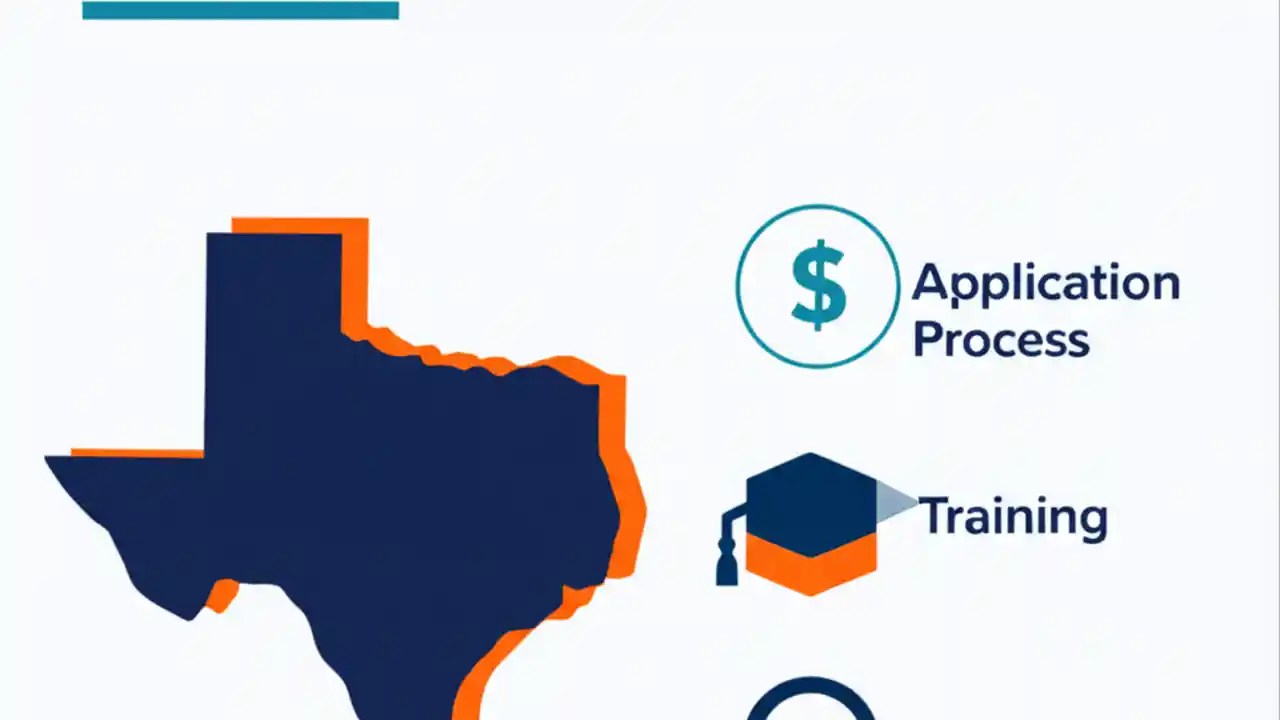 $

Application Process

Training