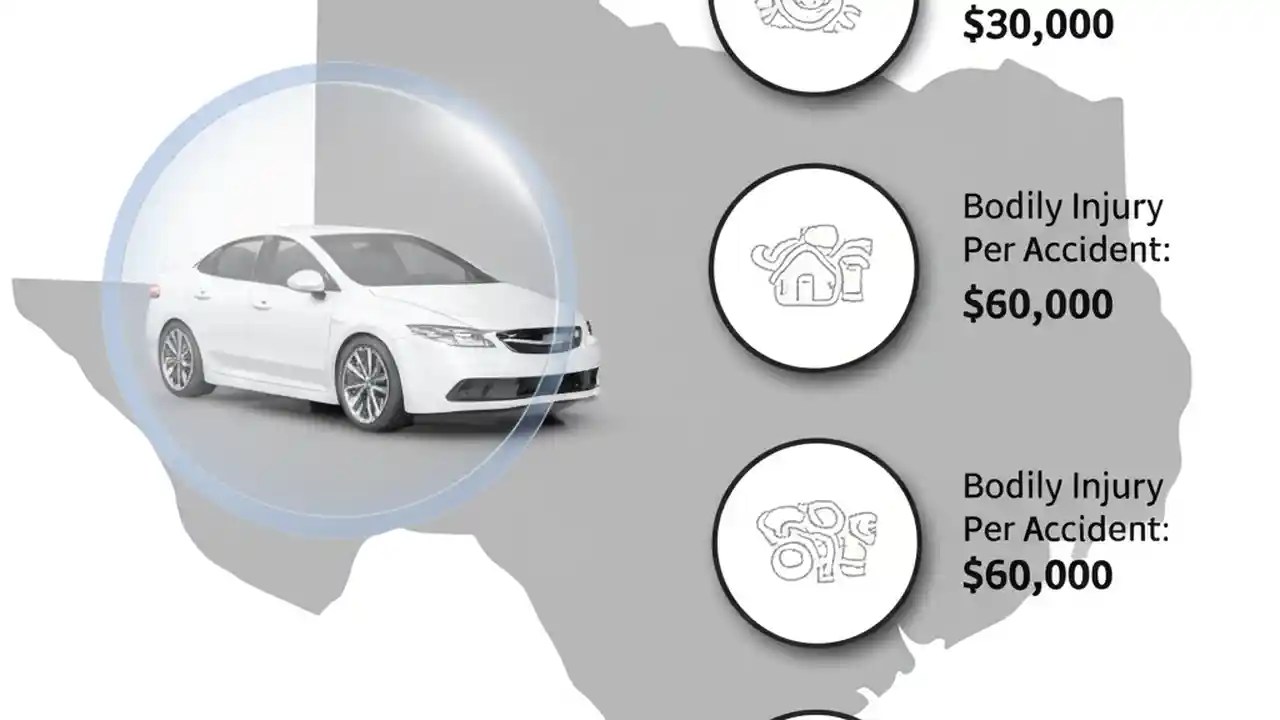 $30,000

Bodily Injury Per Accident:
$60,000

Bodily Injury Per Accident:
$60,000