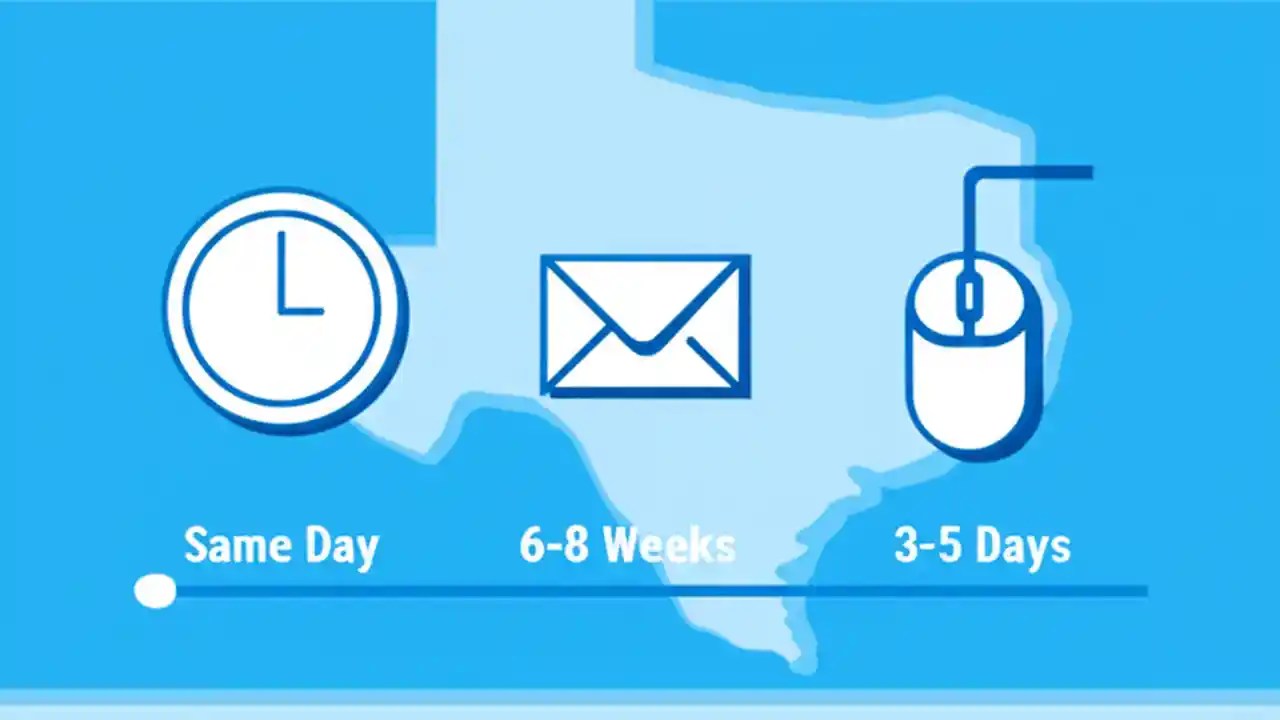 Same Day

6-8 Weeks

3-5 Days