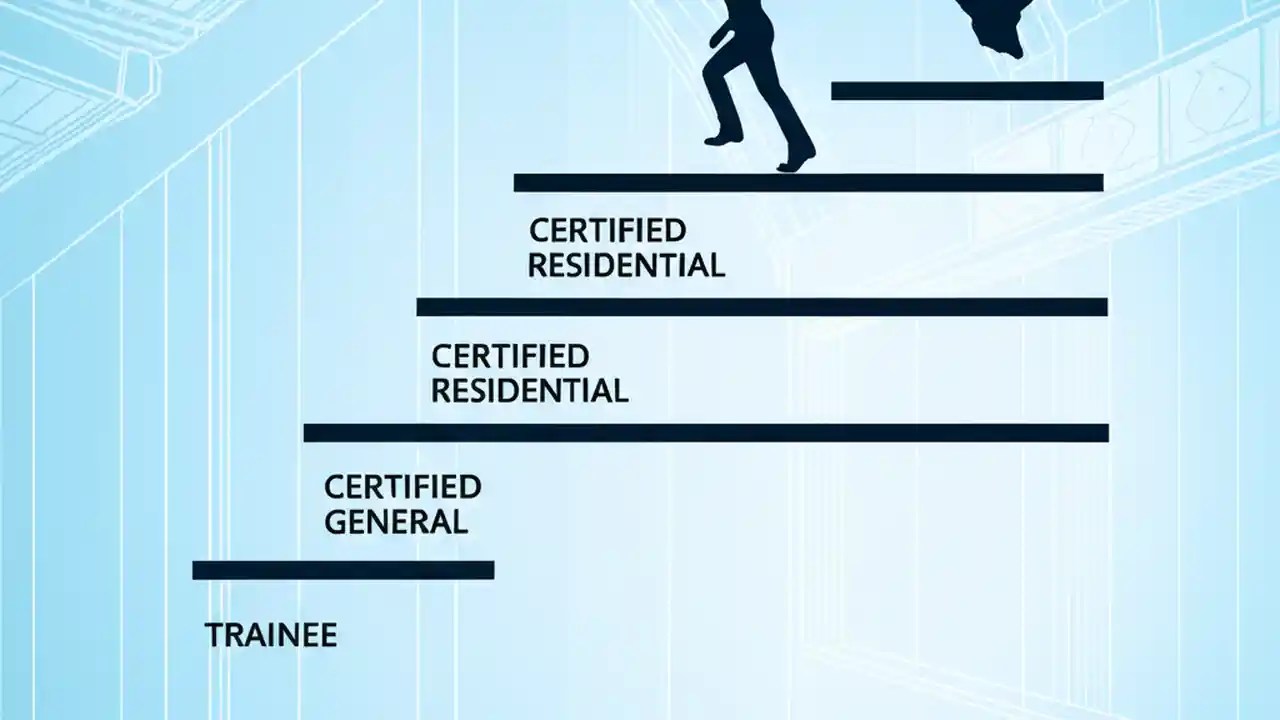 CERTIFIED RESIDENTIAL

CERTIFIED RESIDENTIAL

CERTIFIED GENERAL

TRAINEE