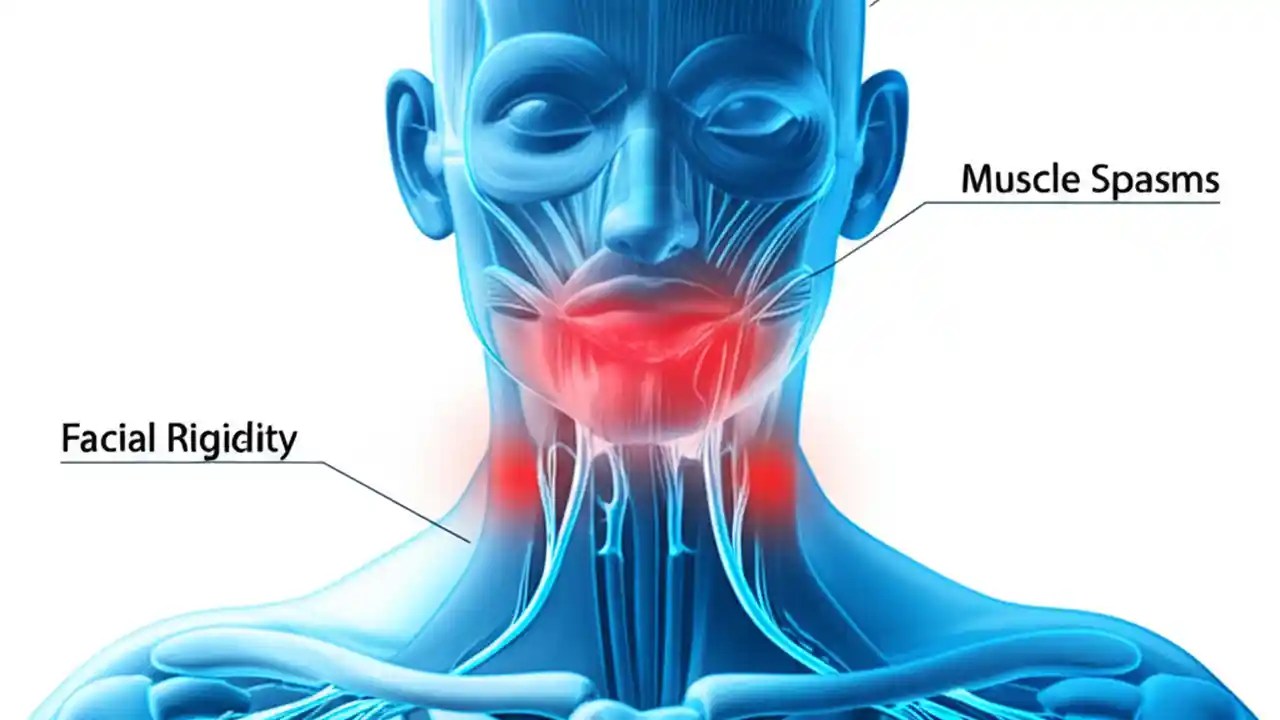 Muscle Spasms

Facial Rigidity