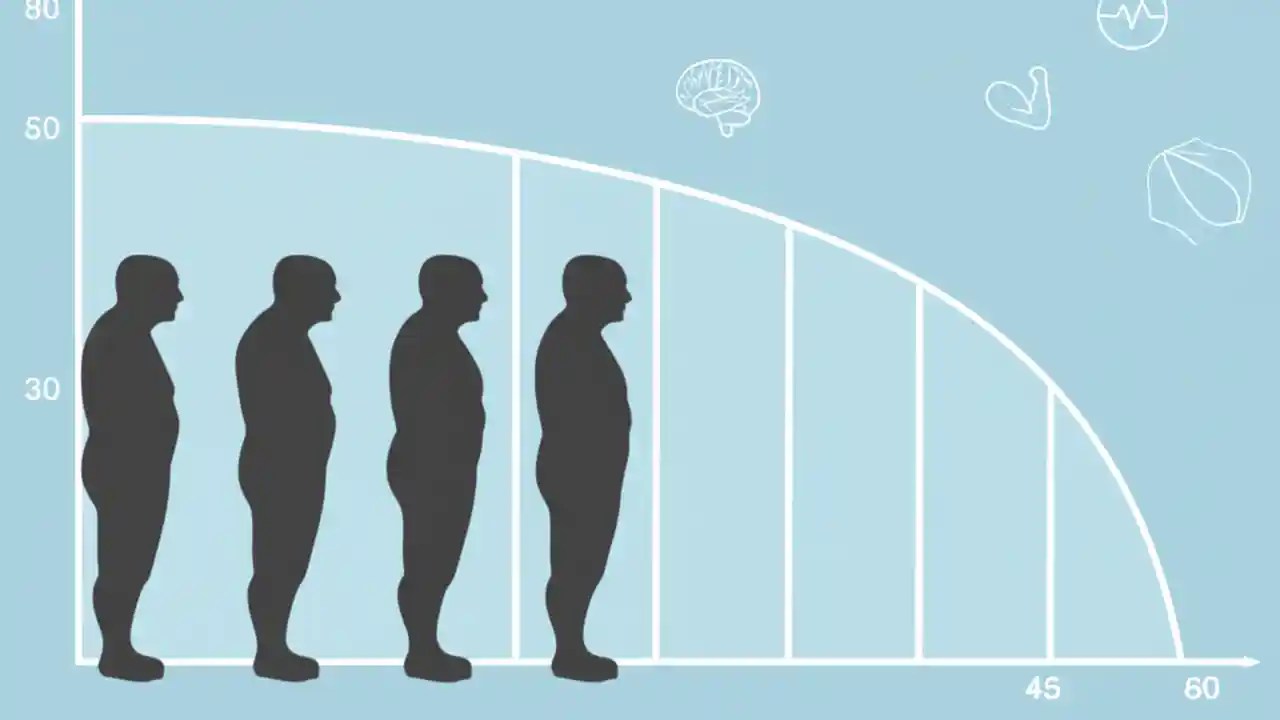 80
50
30
45
60