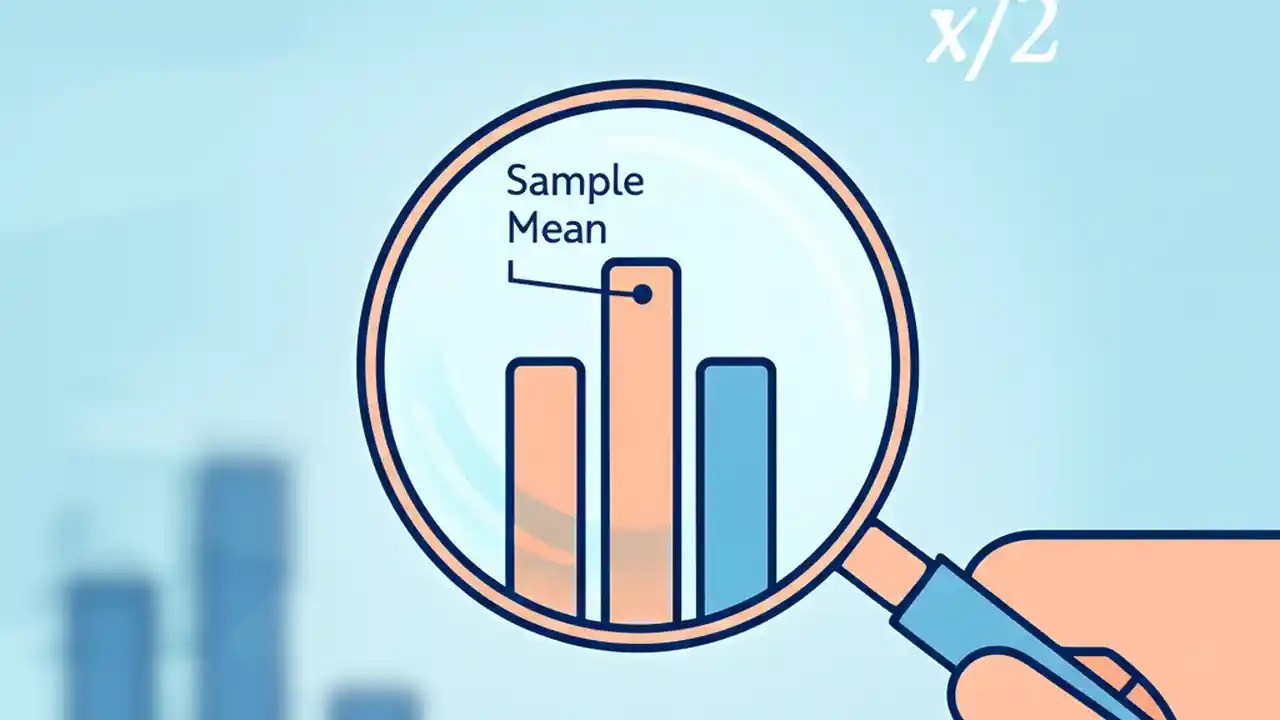 $x/2$

Sample Mean