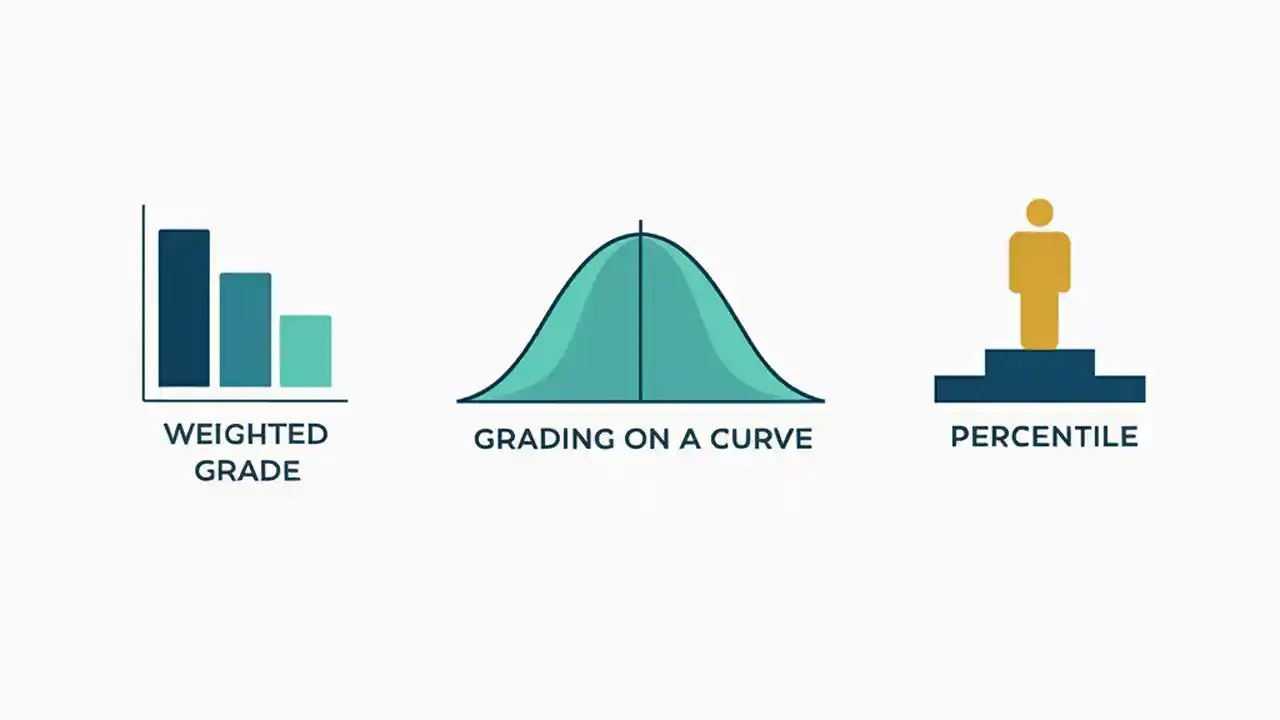 WEIGHTED GRADE

GRADING ON A CURVE

PERCENTILE