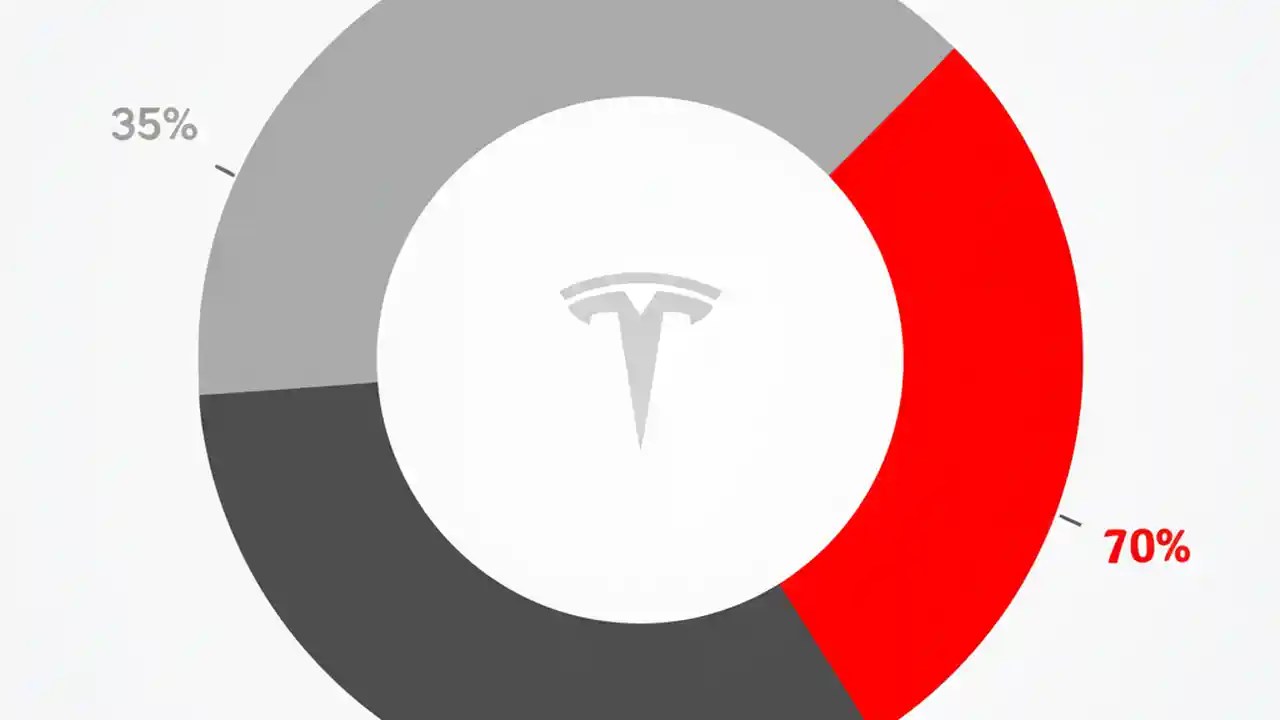 35%

70%