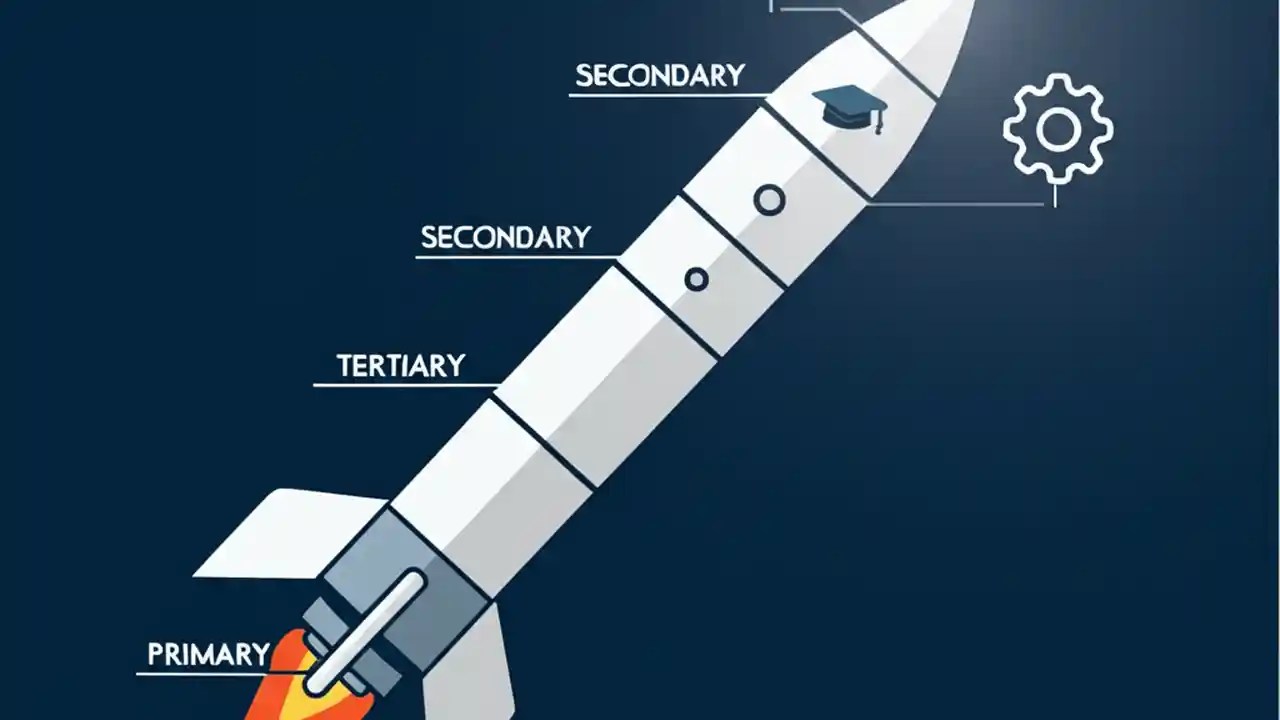 SECONDARY

SECONDARY

TERTIARY

PRIMARY