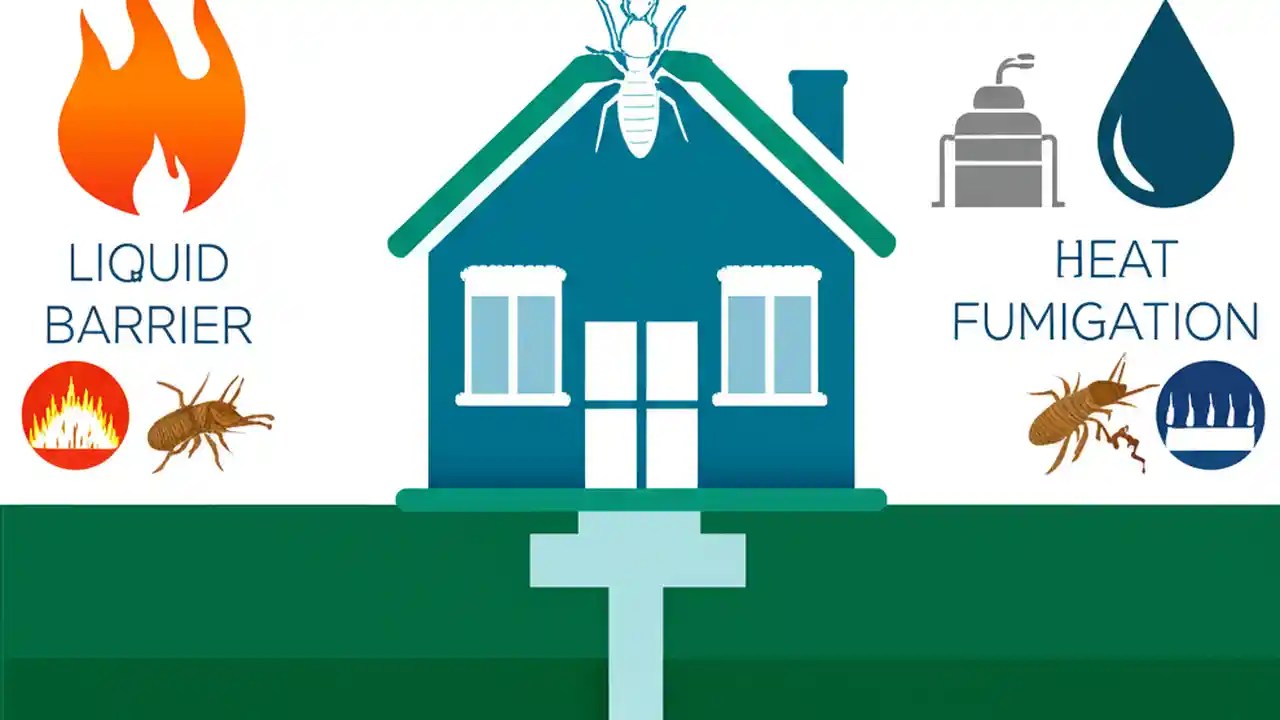 LIQUID
BARRIER

HEAT
FUMIGATION