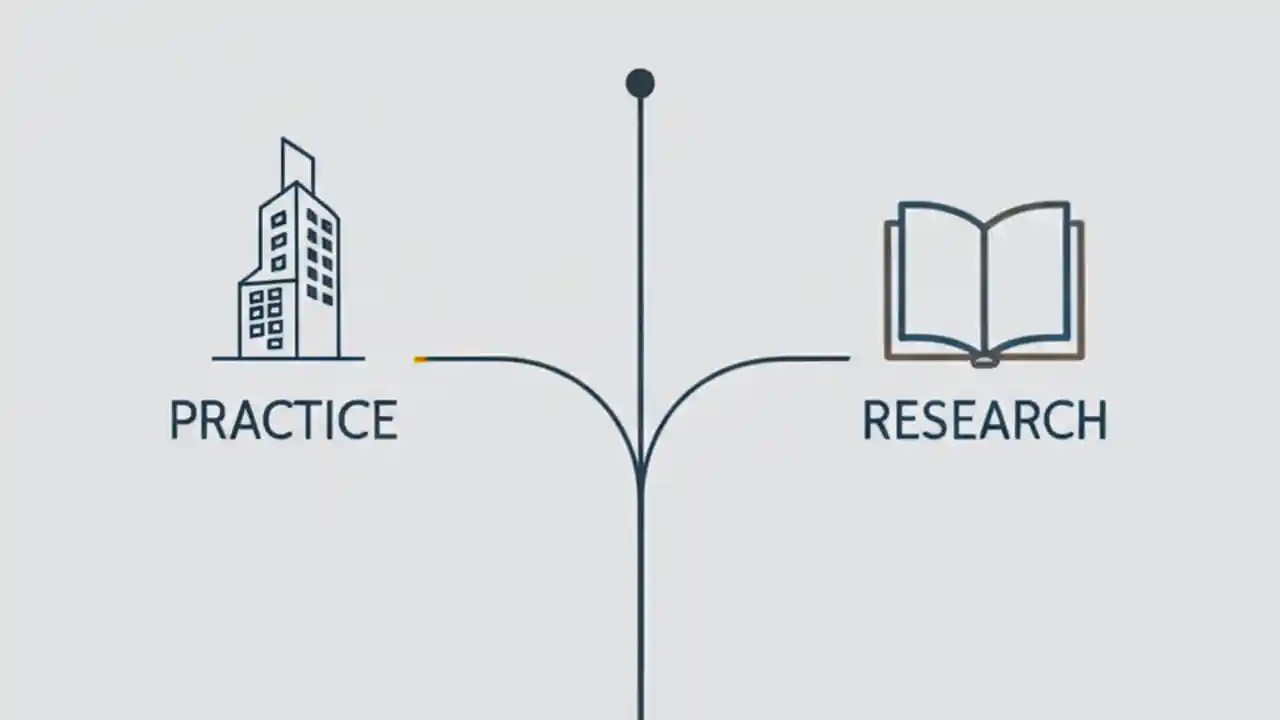 PRACTICE

RESEARCH