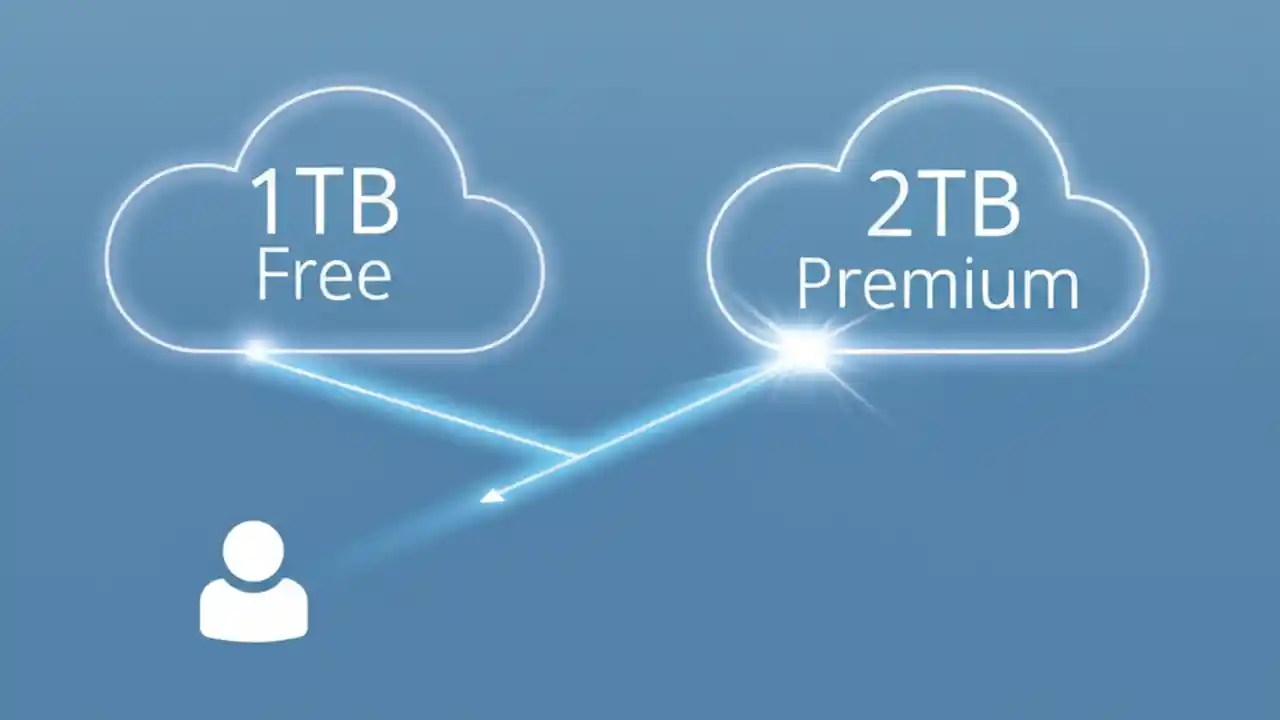 1TB
Free

2TB
Premium