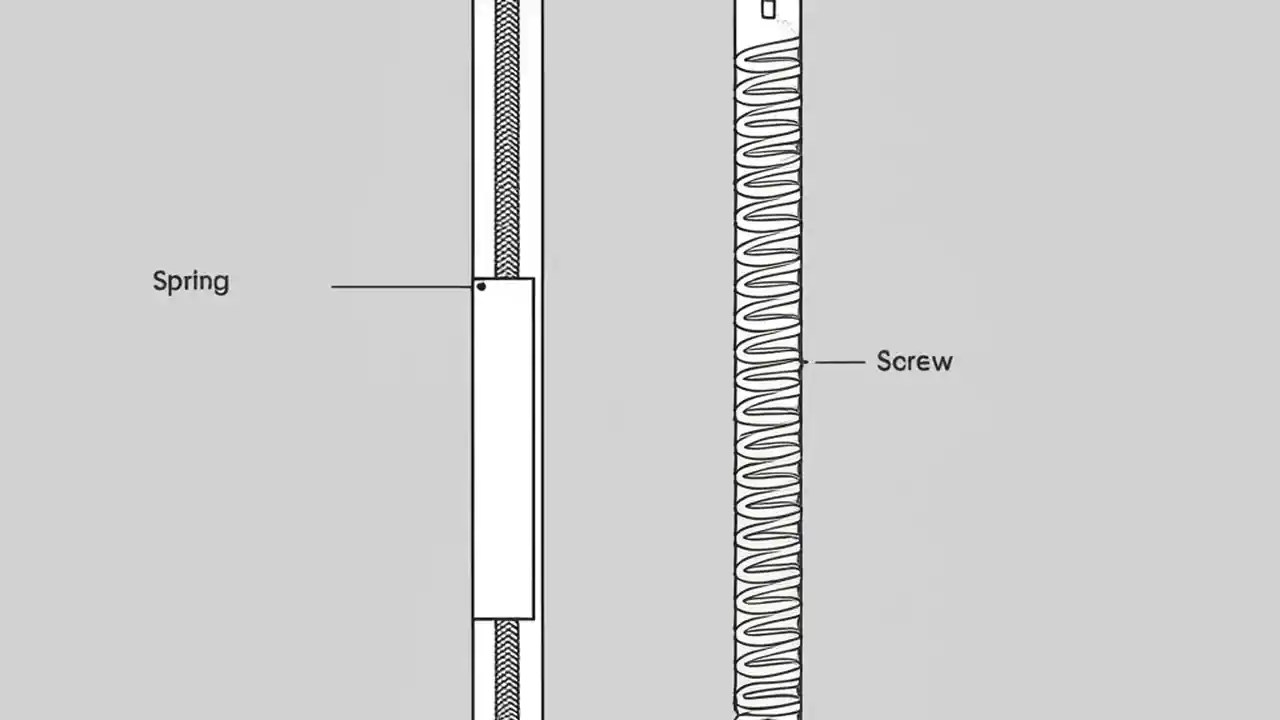 Spring

Screw