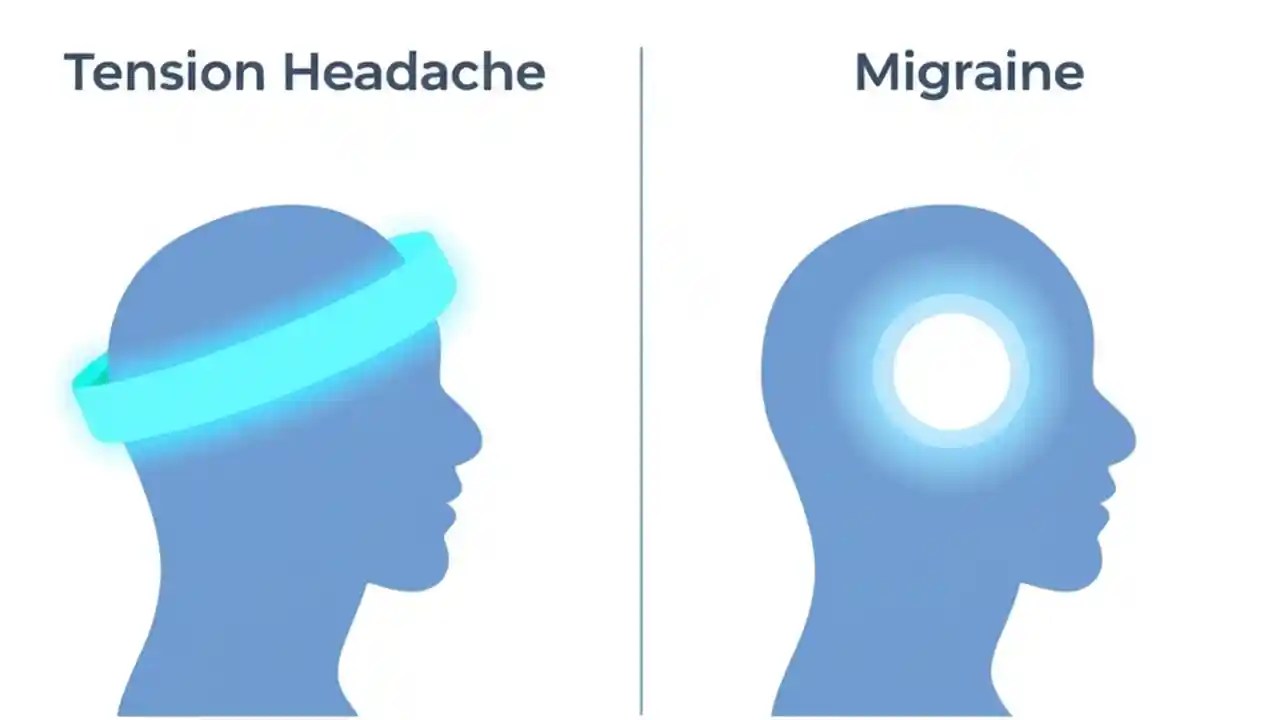 Tension Headache

Migraine